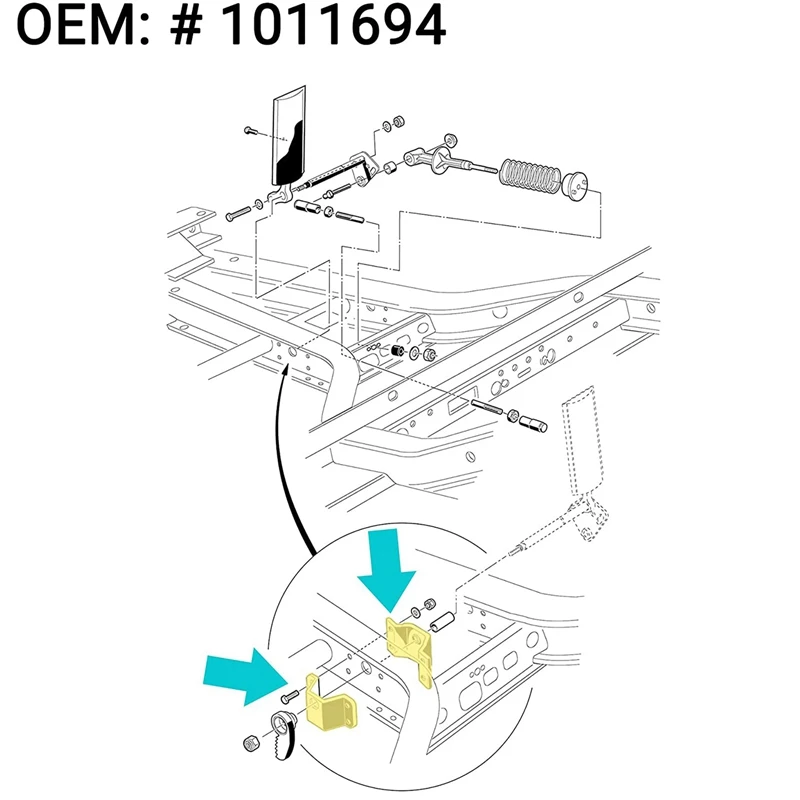 OEM: # 1011694