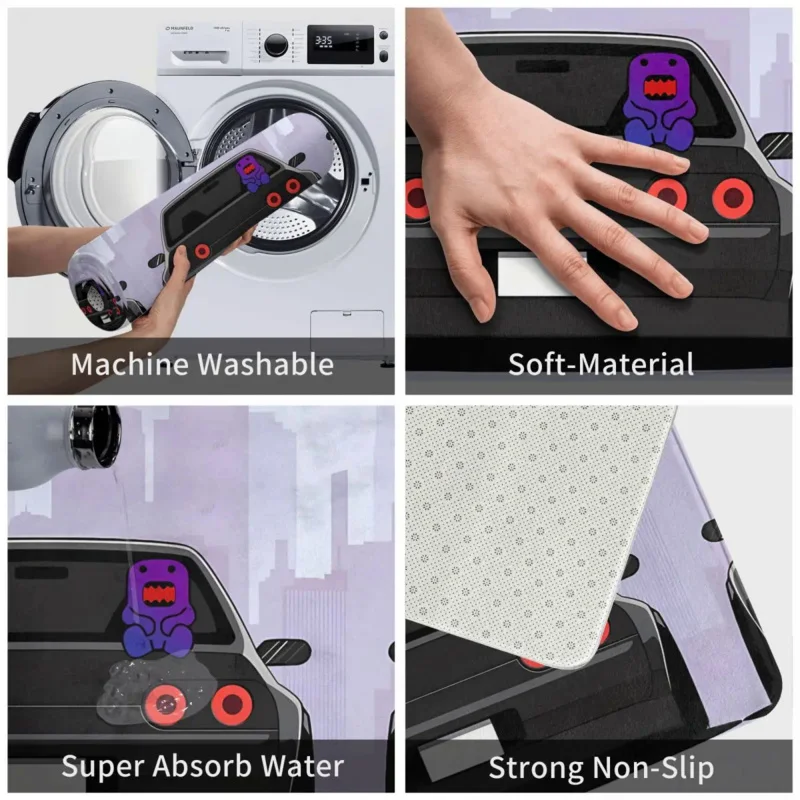 MAUNFELD

3:35

Machine Washable

Soft-Material

Super Absorb Water

Strong Non-Slip