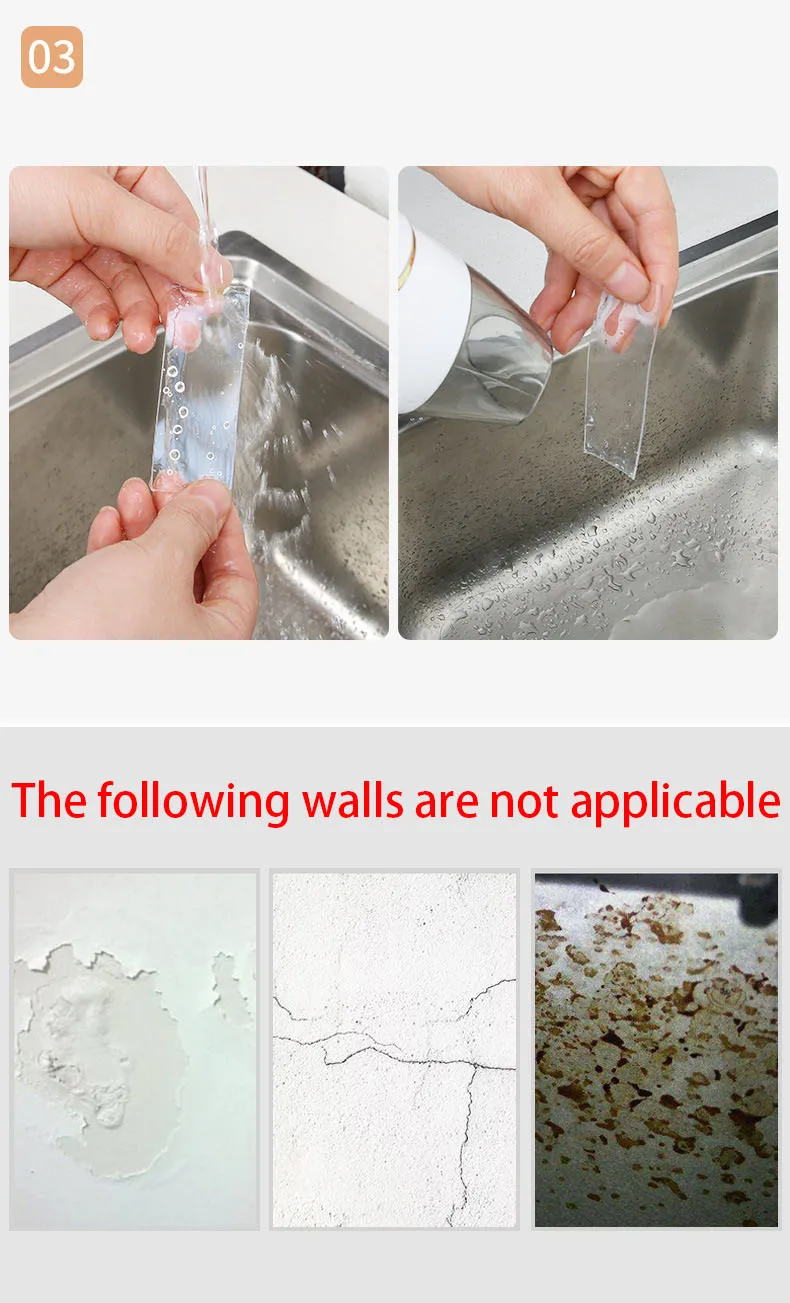 03

The following walls are not applicable