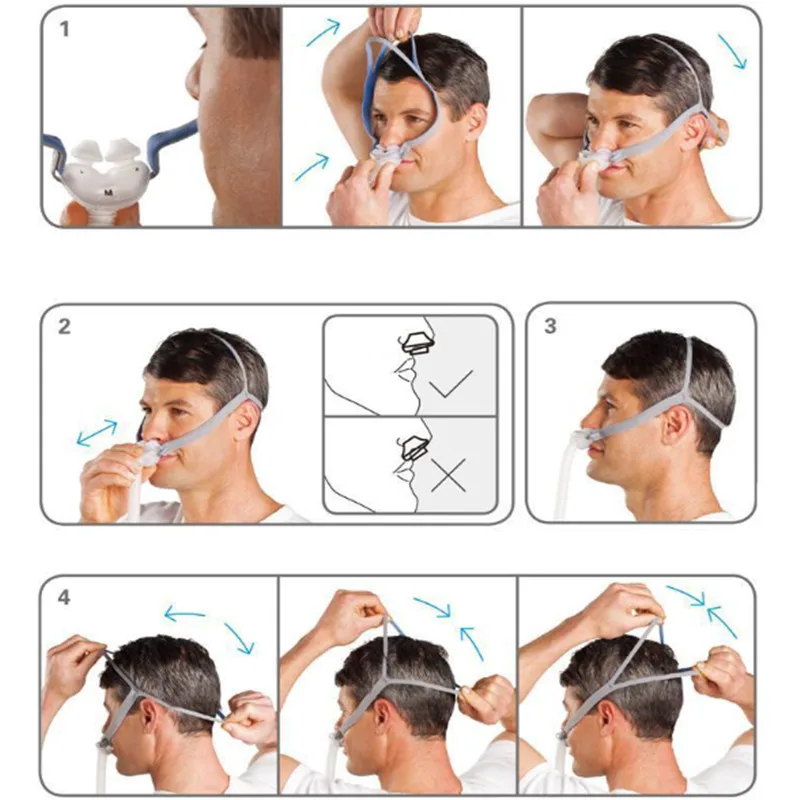 1

M

2

3

4