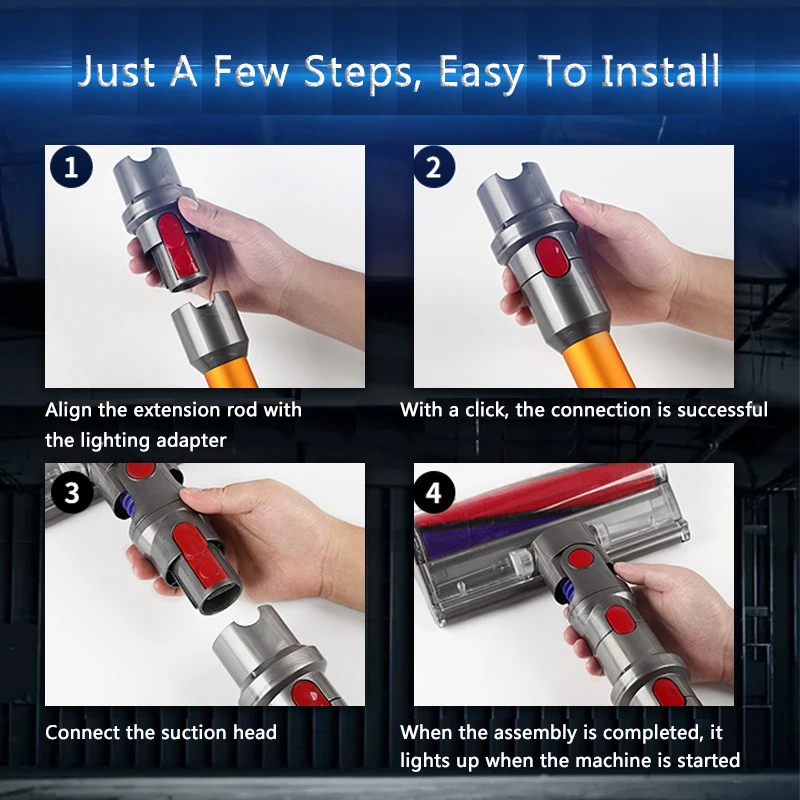 Just A Few Steps, Easy To Install

1

Align the extension rod with the lighting adapter

2

With a click, the connection is successful

3

Connect the suction head

4

When the assembly is completed, it lights up when the machine is started