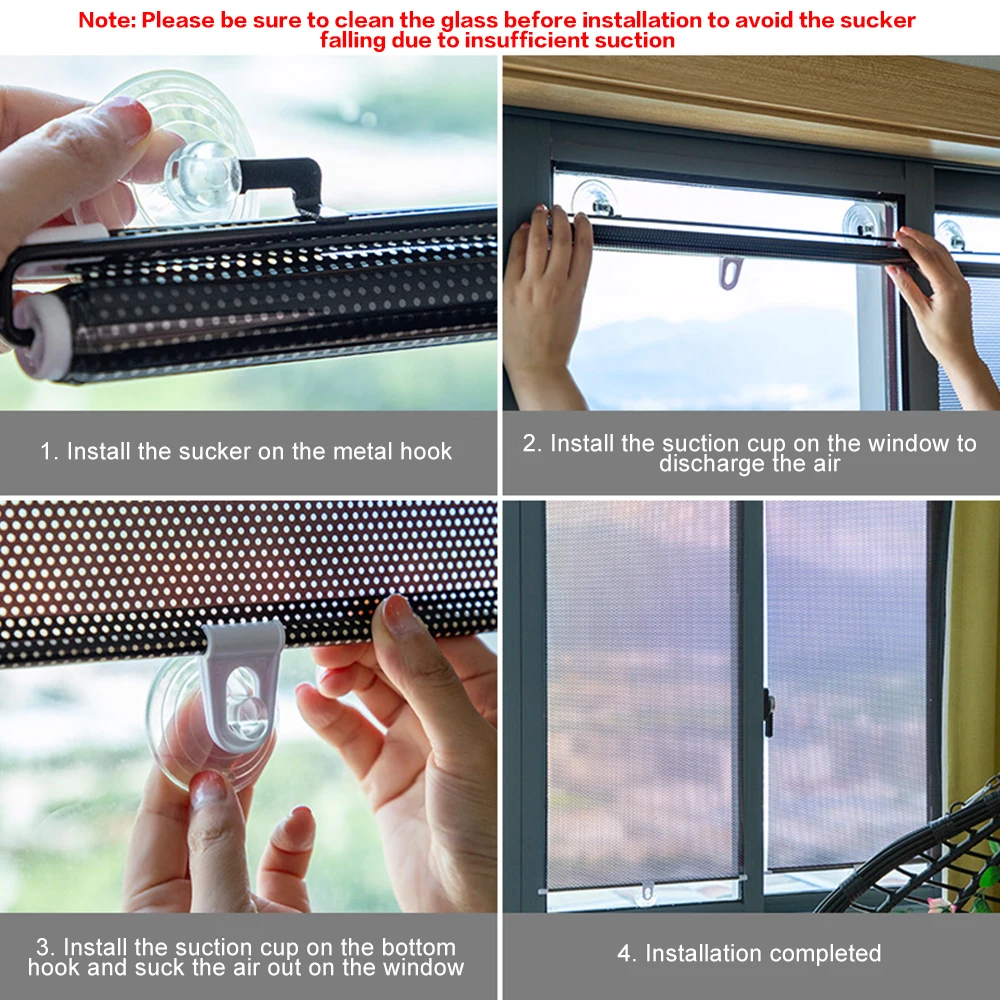 Note: Please be sure to clean the glass before installation to avoid the sucker falling due to insufficient suction

1. Install the sucker on the metal hook

2. Install the suction cup on the window to discharge the air

3. Install the suction cup on the bottom hook and suck the air out on the window

4. Installation completed