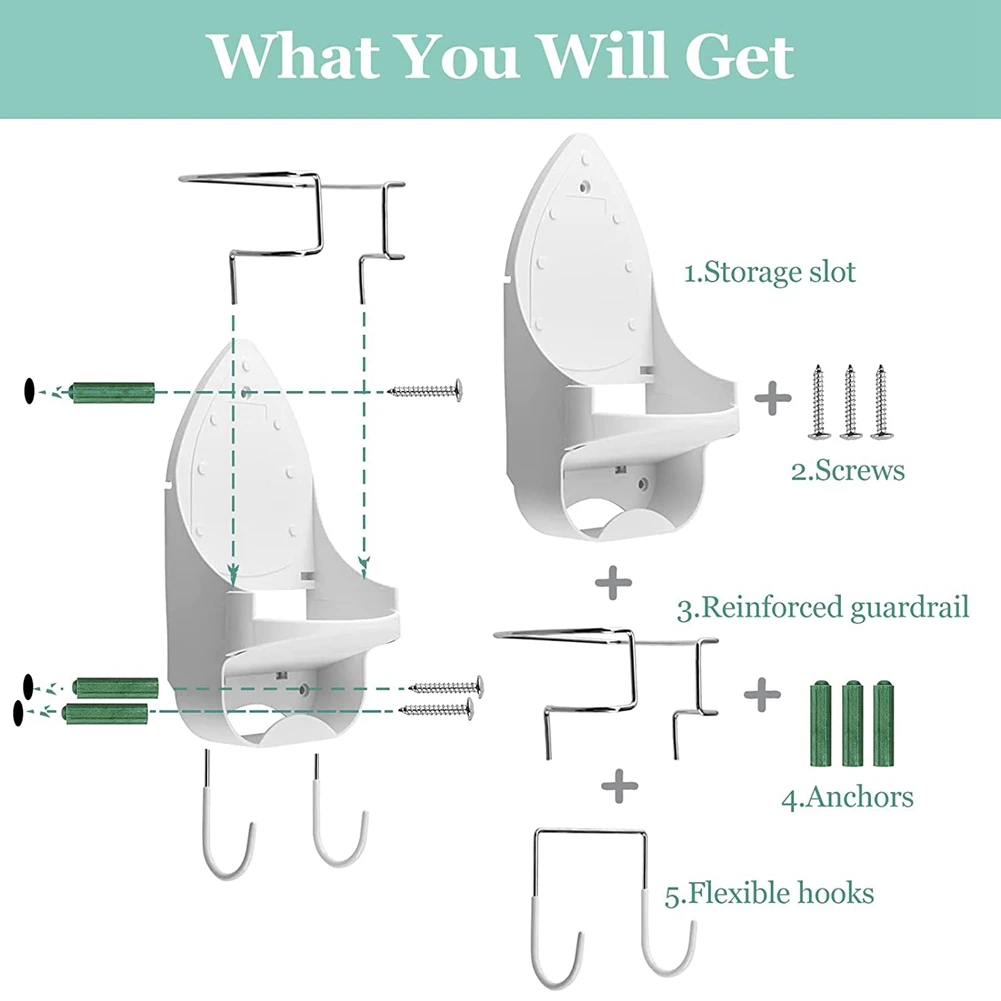 What You Will Get

1.Storage slot

+

2.Screws

+

3.Reinforced guardrail

+

4.Anchors

+

5.Flexible hooks