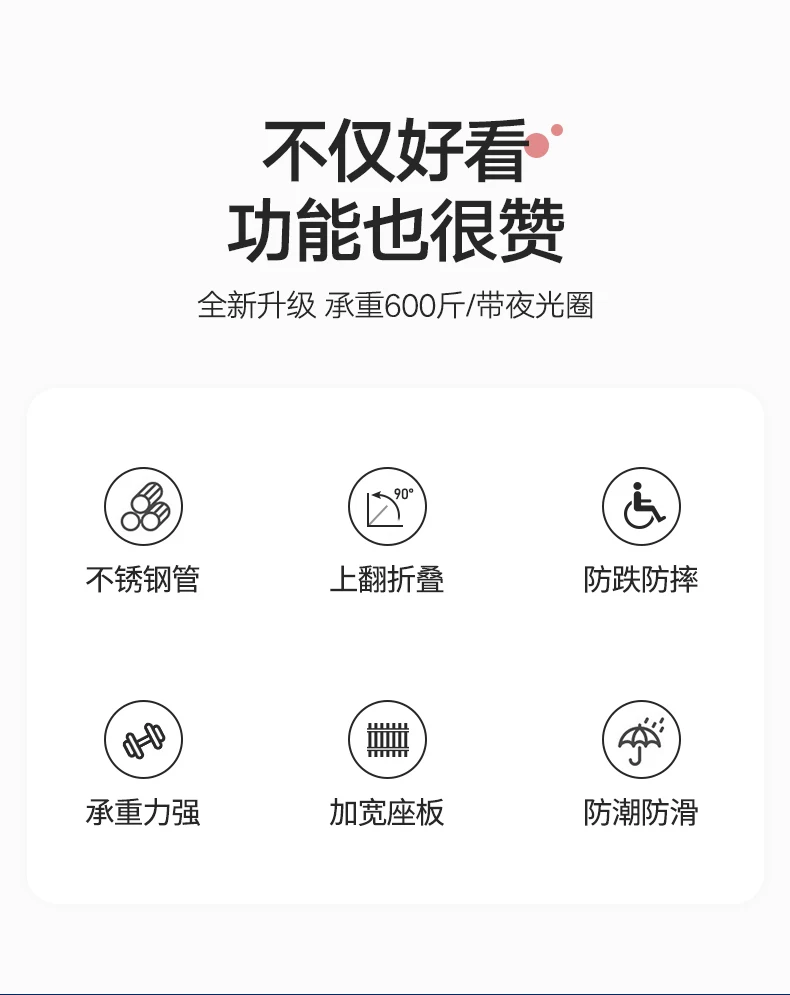 不仅好看
功能也很赞

全新升级 承重600斤/带夜光圈

90°

不锈钢管

上翻折叠

防跌防摔

承重力强

加宽座板

防潮防滑