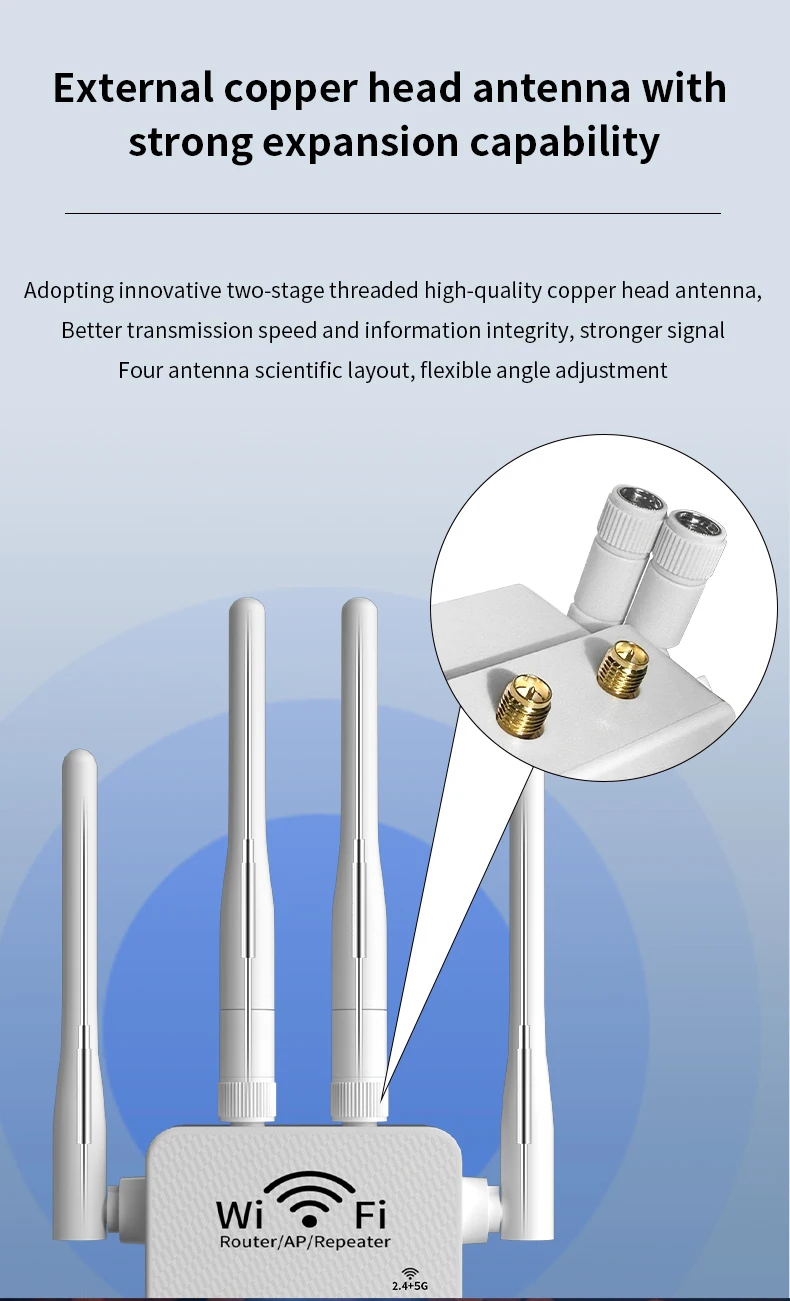 External copper head antenna with strong expansion capability

Adopting innovative two-stage threaded high-quality copper head antenna,
Better transmission speed and information integrity, stronger signal
Four antenna scientific layout, flexible angle adjustment

Wi Fi
Router/AP/Repeater
2.4+5G