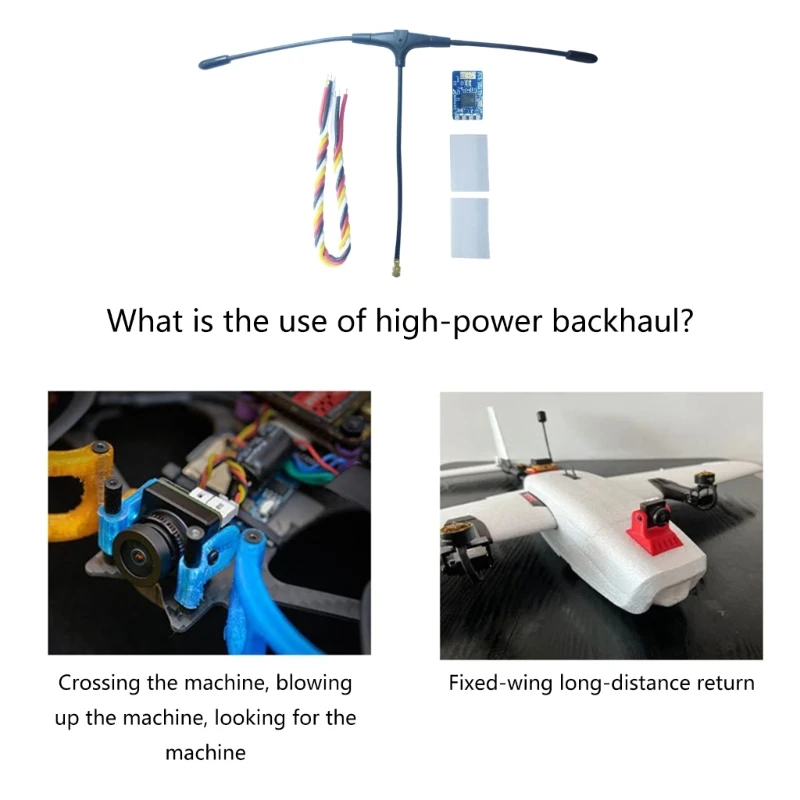 What is the use of high-power backhaul?

Crossing the machine, blowing up the machine, looking for the machine

Fixed-wing long-distance return