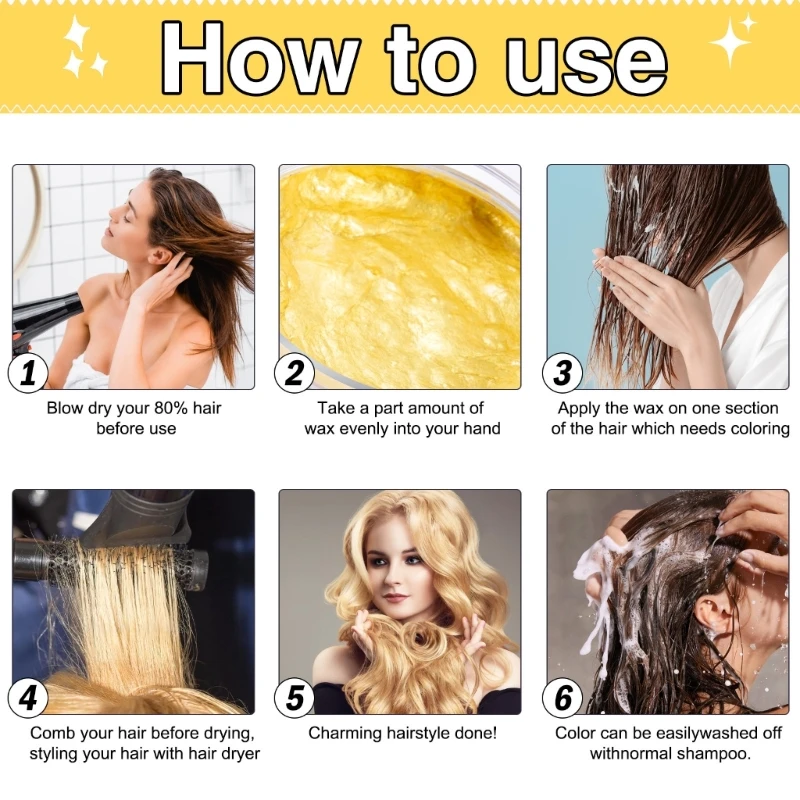 How to use

1
Blow dry your 80% hair before use

2
Take a part amount of wax evenly into your hand

3
Apply the wax on one section of the hair which needs coloring

4
Comb your hair before drying, styling your hair with hair dryer

5
Charming hairstyle done!

6
Color can be easilywashed off withnormal shampoo.