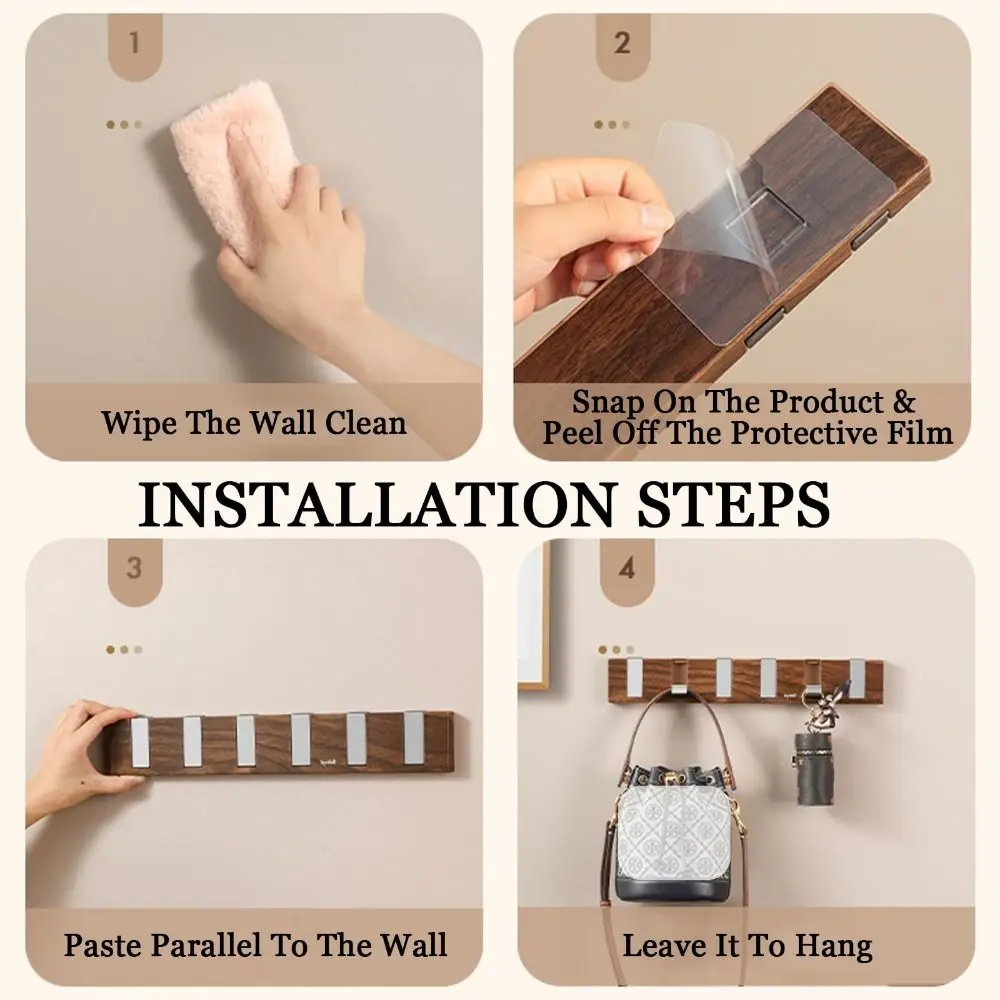 1

Wipe The Wall Clean

2

Snap On The Product & Peel Off The Protective Film

INSTALLATION STEPS

3

Paste Parallel To The Wall

4

Leave It To Hang