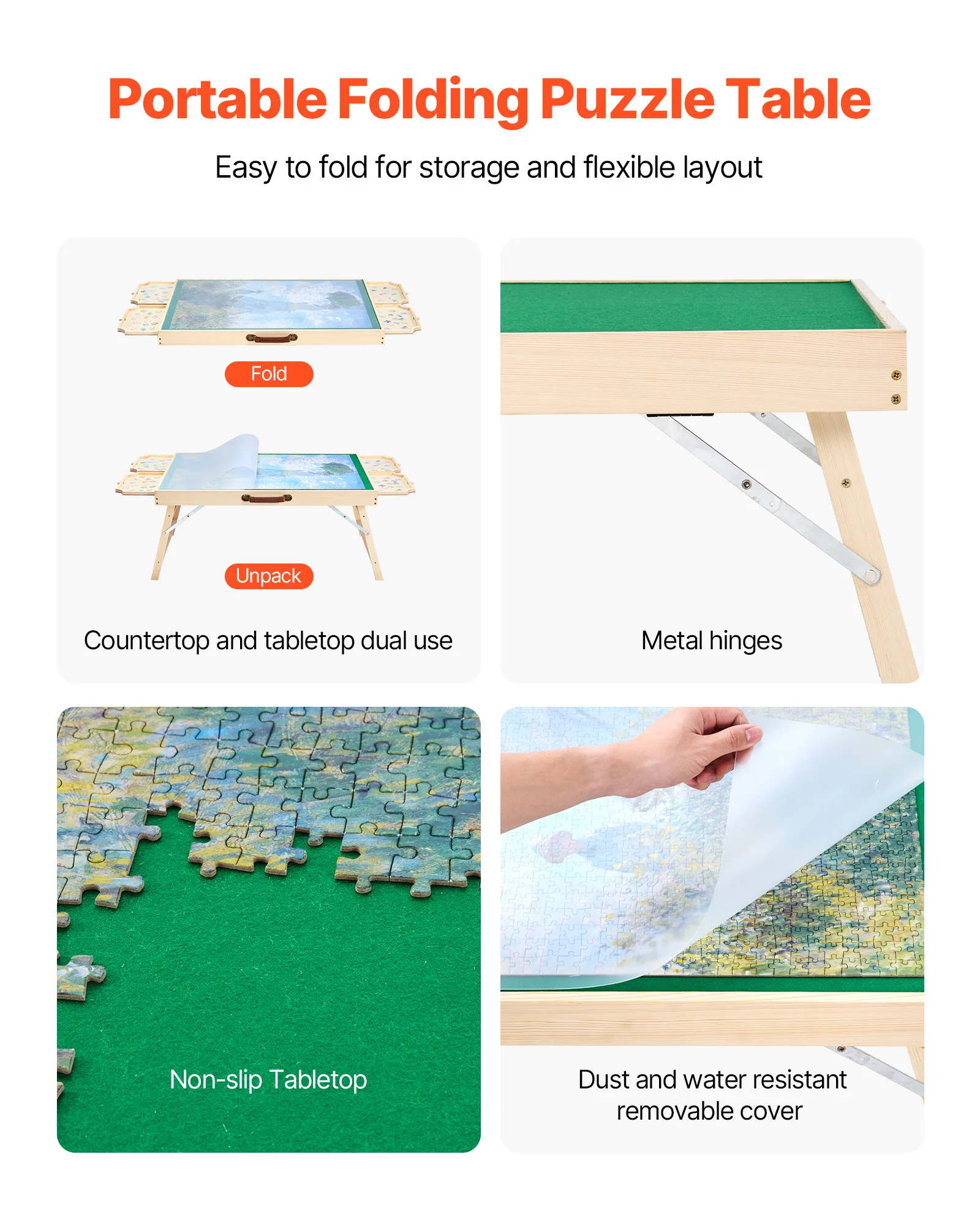 Portable Folding Puzzle Table

Easy to fold for storage and flexible layout

Fold

Unpack

Countertop and tabletop dual use

Metal hinges

Non-slip Tabletop

Dust and water resistant removable cover