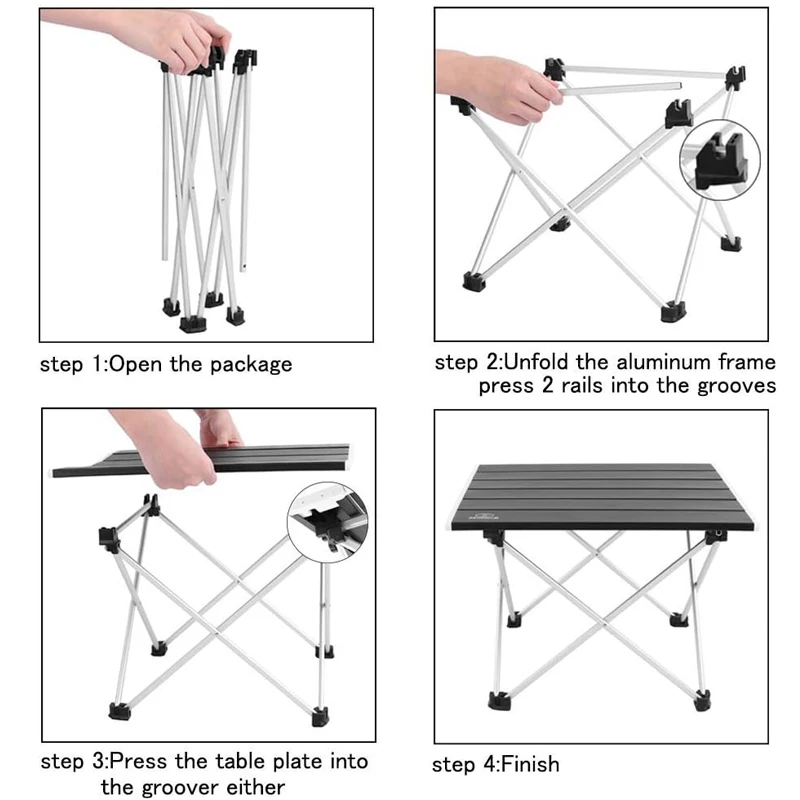 step 1:Open the package

step 2:Unfold the aluminum frame
press 2 rails into the grooves

step 3:Press the table plate into the groover either

step 4:Finish