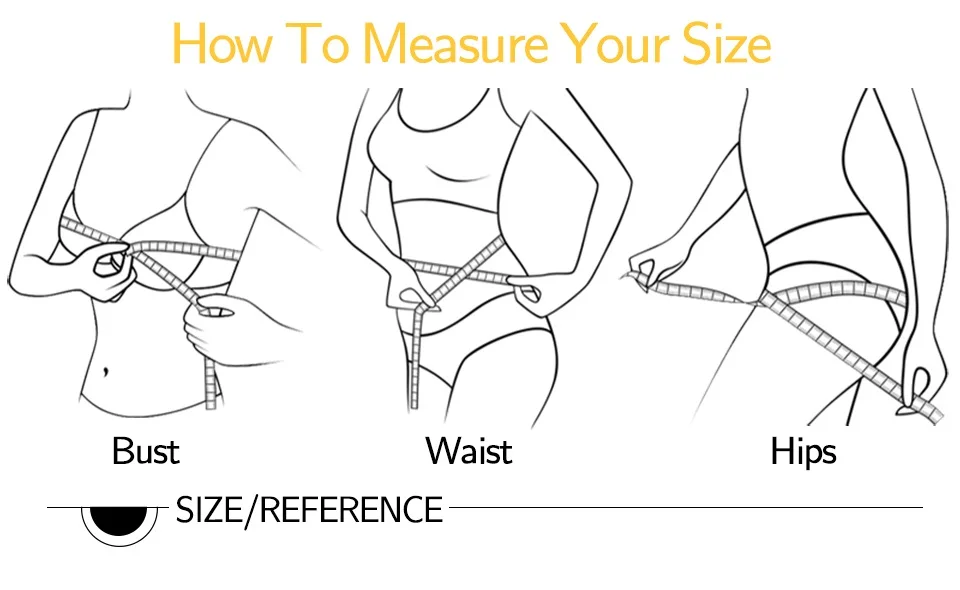 How To Measure Your Size

Bust

Waist

Hips

SIZE/REFERENCE