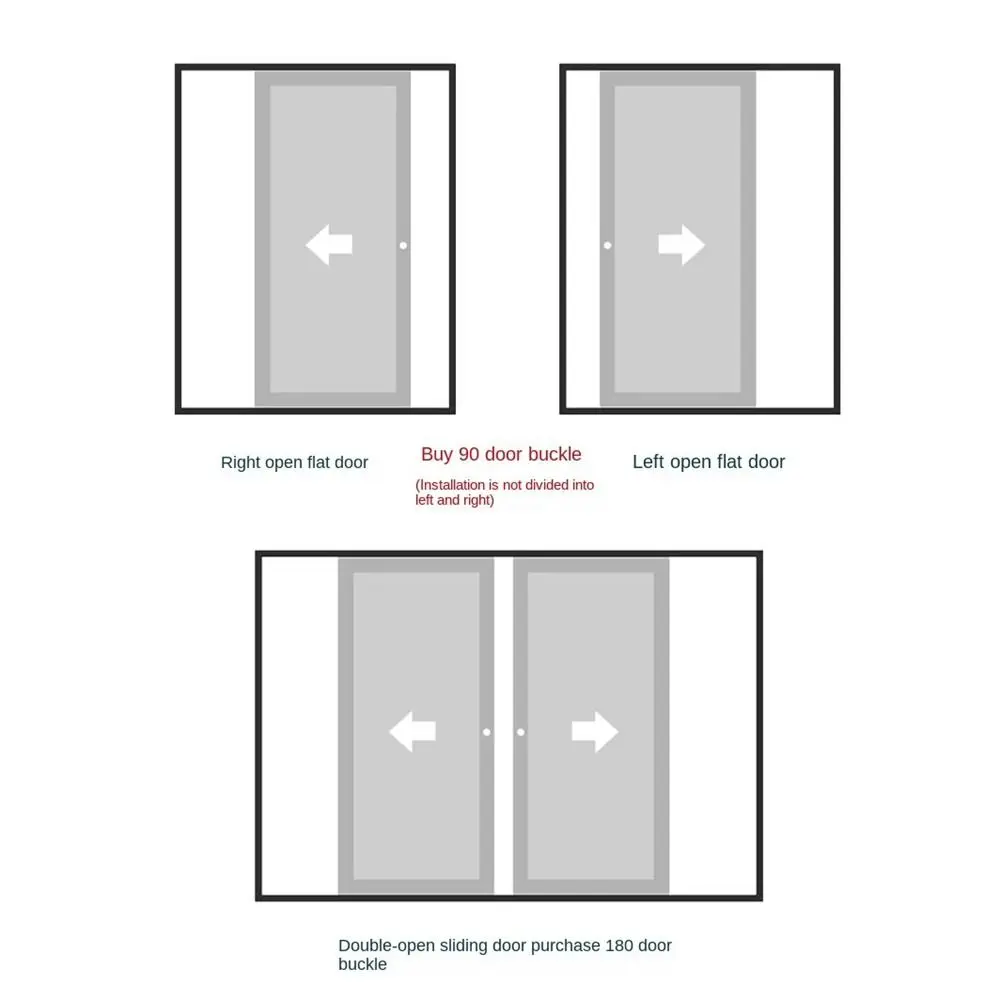 Right open flat door

Buy 90 door buckle

(Installation is not divided into left and right)

Left open flat door

Double-open sliding door purchase 180 door buckle