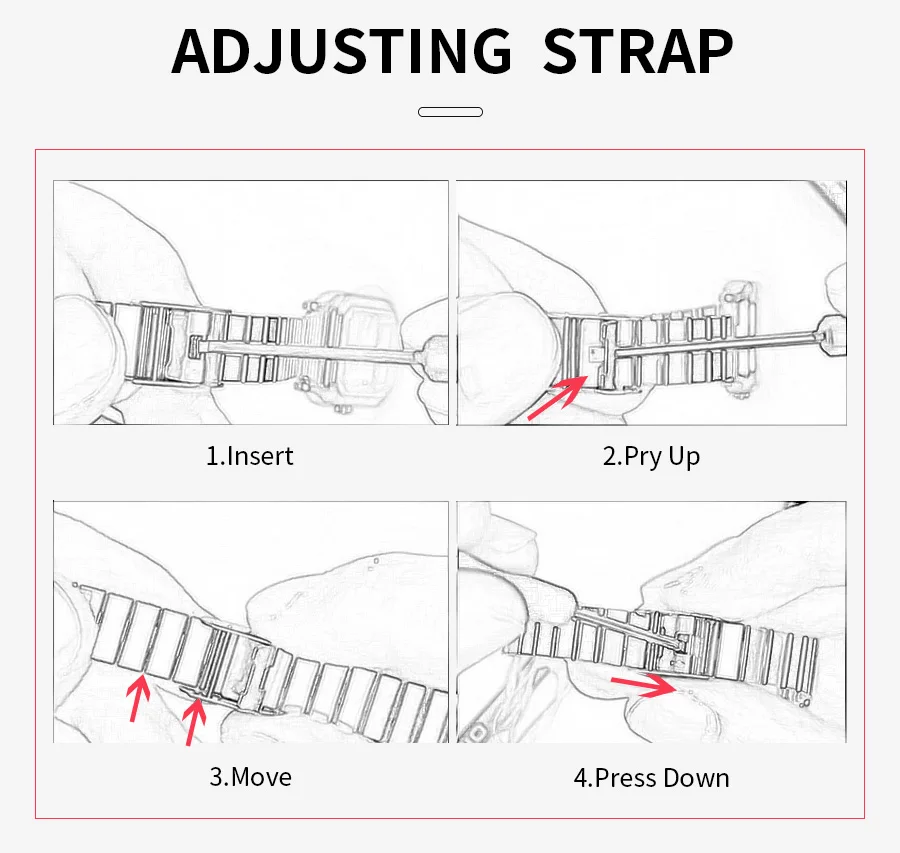 ADJUSTING STRAP

1.Insert

2.Pry Up

3.Move

4.Press Down