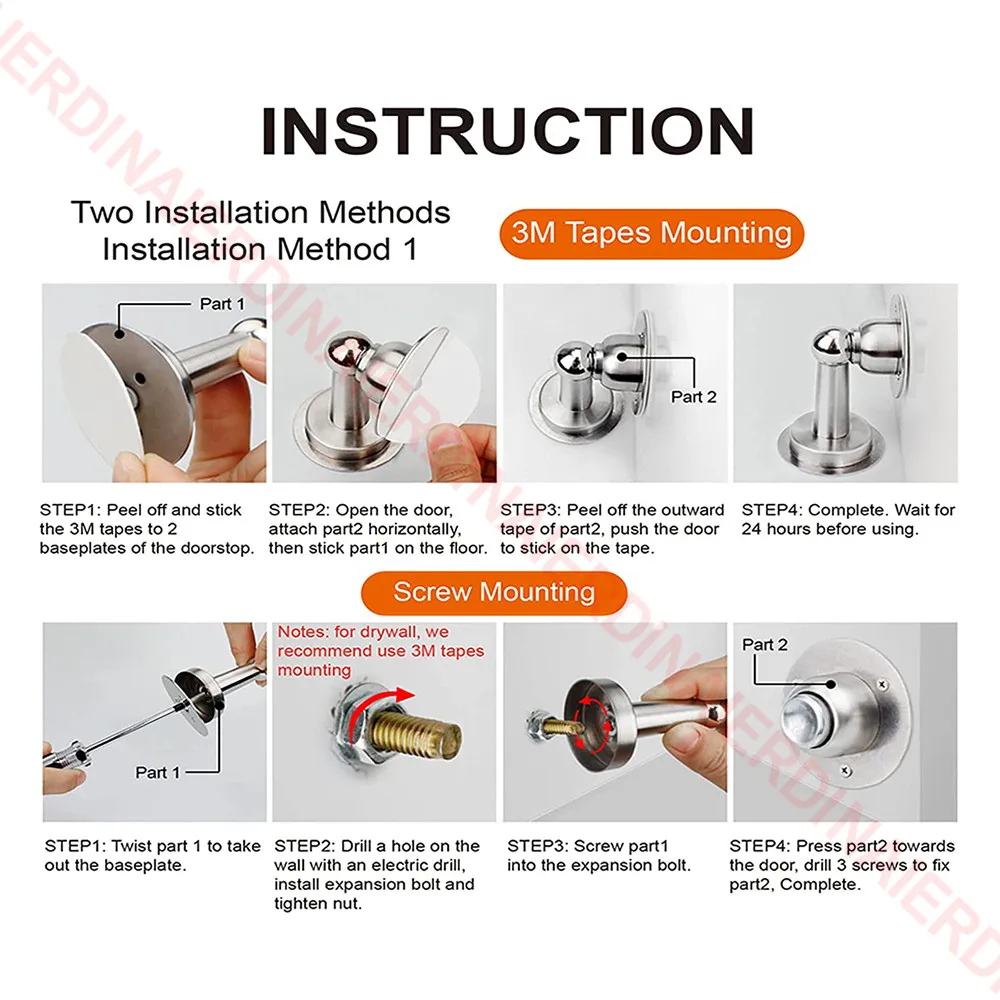 INSTRUCTION

Two Installation Methods
Installation Method 1

3M Tapes Mounting

Part 1

Part 2

STEP1: Peel off and stick the 3M tapes to 2 baseplates of the doorstop.

STEP2: Open the door, attach part2 horizontally, then stick part1 on the floor.

STEP3: Peel off the outward tape of part2, push the door to stick on the tape.

STEP4: Complete. Wait for 24 hours before using.

Screw Mounting

Notes: for drywall, we recommend use 3M tapes mounting

Part 1

Part 2

STEP1: Twist part 1 to take out the baseplate.

STEP2: Drill a hole on the wall with an electric drill, install expansion bolt and tighten nut.

STEP3: Screw part1 into the expansion bolt.

STEP4: Press part2 towards the door, drill 3 screws to fix part2, Complete.

MERDINA