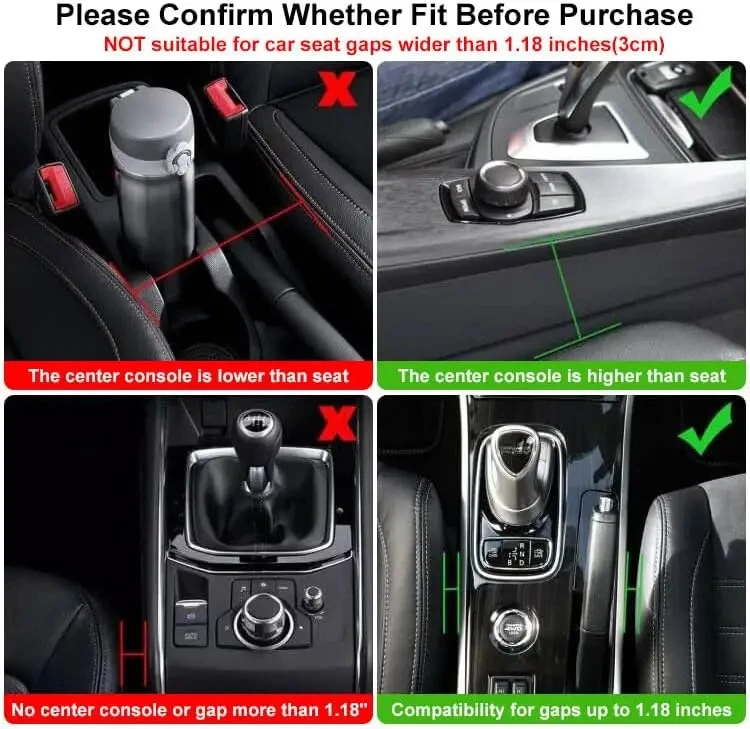 Please Confirm Whether Fit Before Purchase
NOT suitable for car seat gaps wider than 1.18 inches(3cm)

The center console is lower than seat

The center console is higher than seat

No center console or gap more than 1.18"

Compatibility for gaps up to 1.18 inches