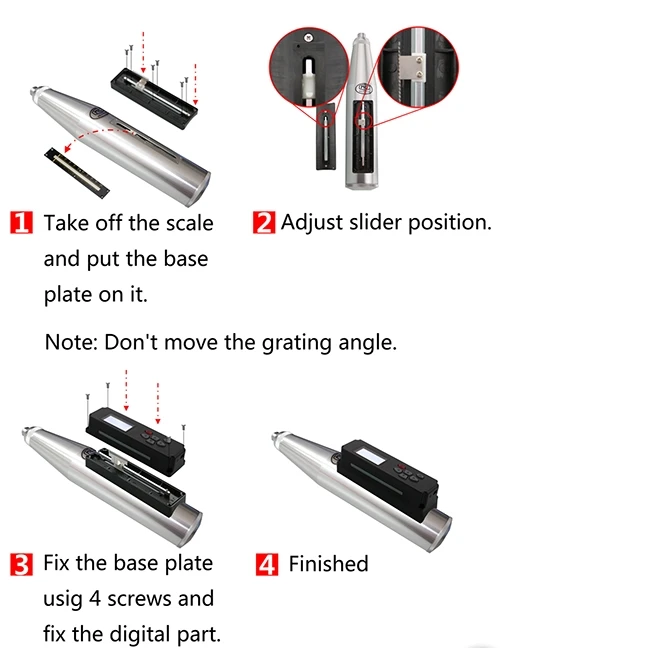 1 Take off the scale and put the base plate on it.

2 Adjust slider position.

Note: Don't move the grating angle.

3 Fix the base plate usig 4 screws and fix the digital part.

4 Finished