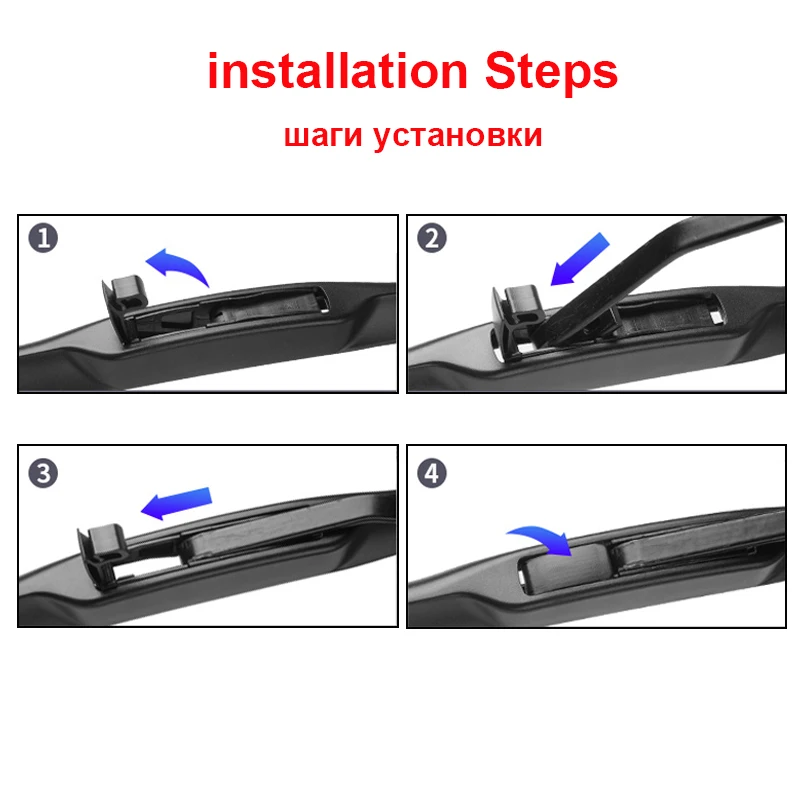 installation Steps
шаги установки

1

2

3

4