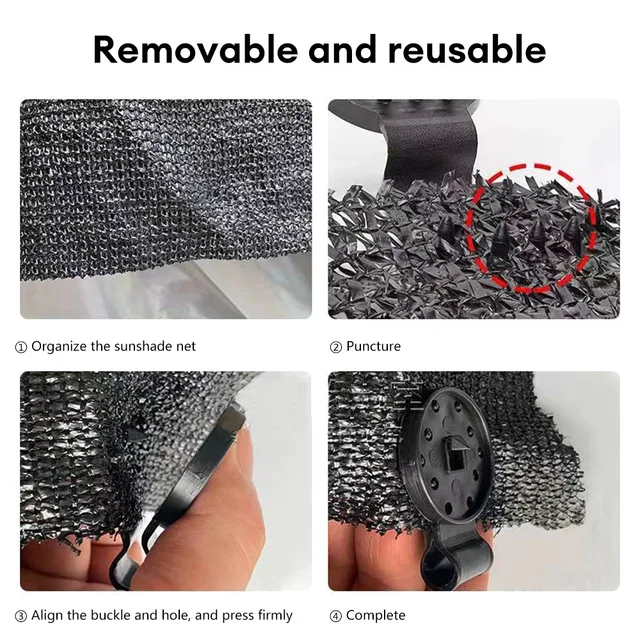 Removable and reusable

① Organize the sunshade net

② Puncture

③ Align the buckle and hole, and press firmly

④ Complete