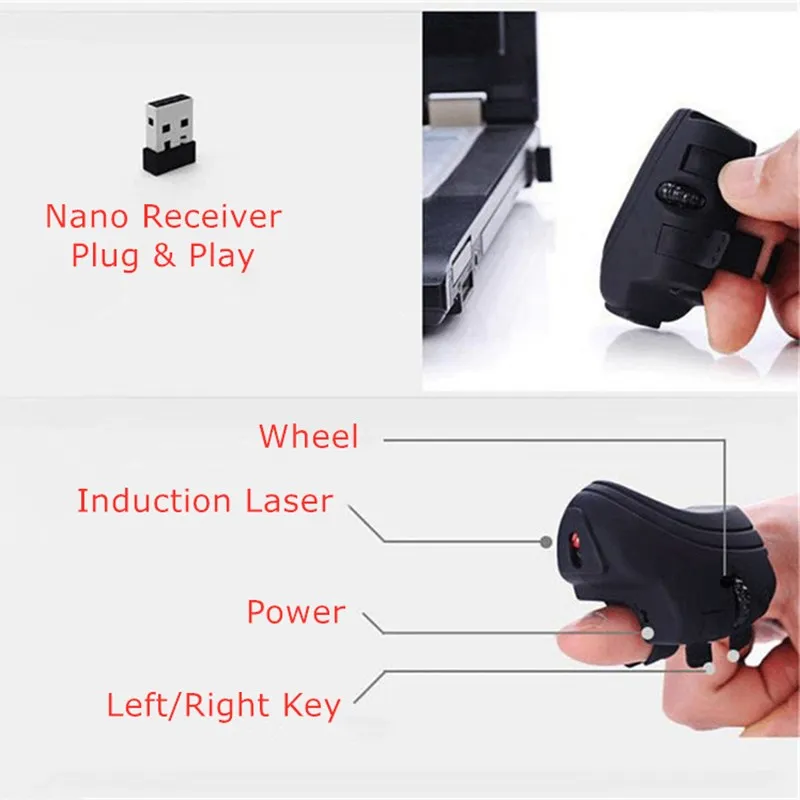 Nano Receiver
Plug & Play

Wheel

Induction Laser

Power

Left/Right Key