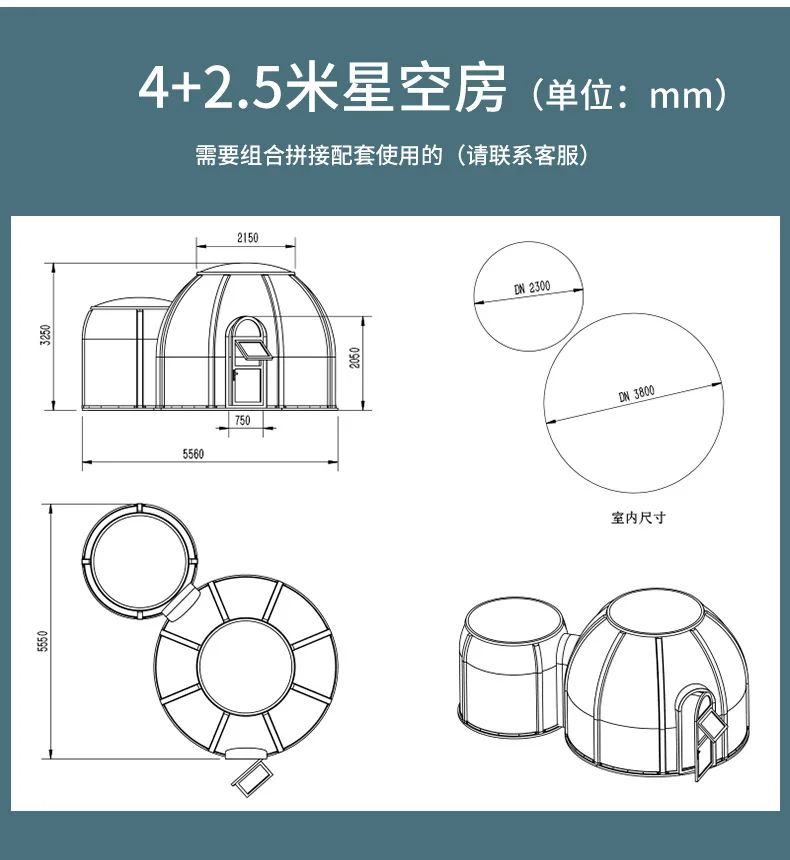 4+2.5米星空房（单位：mm）

需要组合拼接配套使用的（请联系客服）

2150

3250

2050

750

5560

DN 2300

DN 3800

室内尺寸

5550