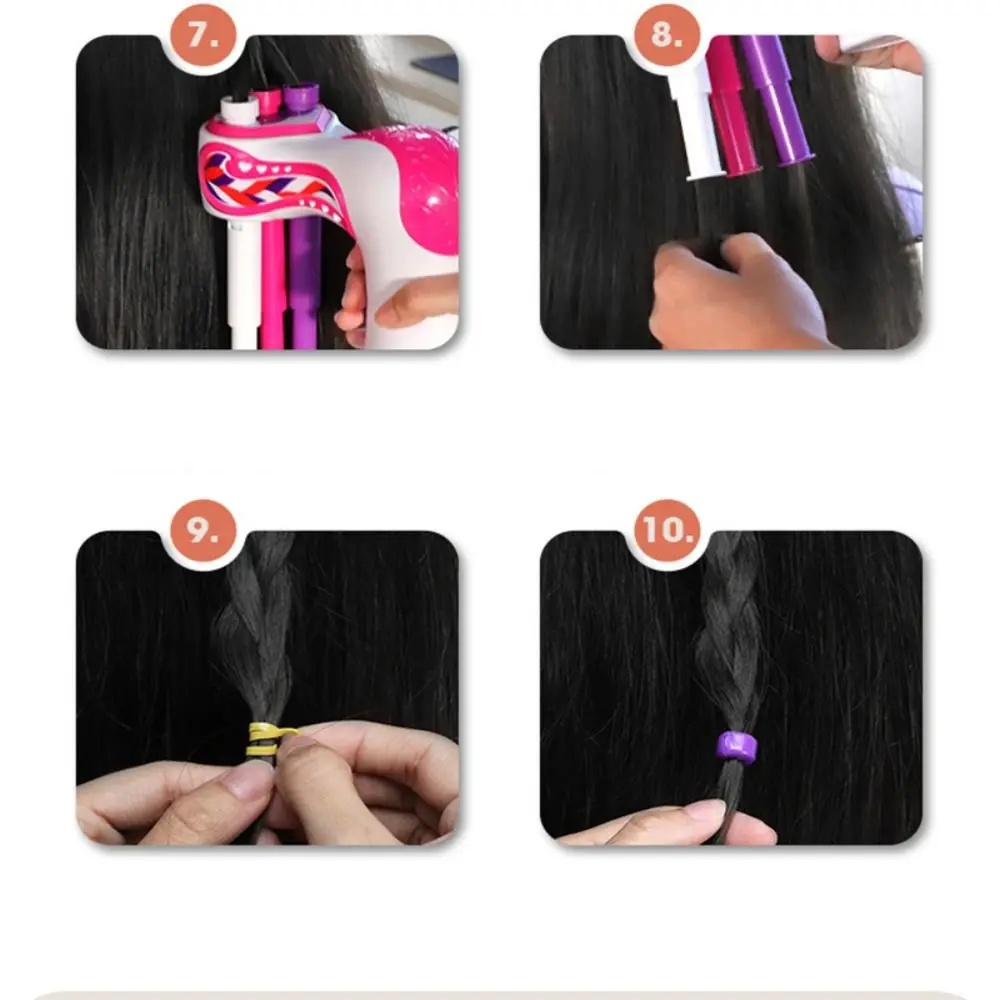 7.

8.

9.

10.