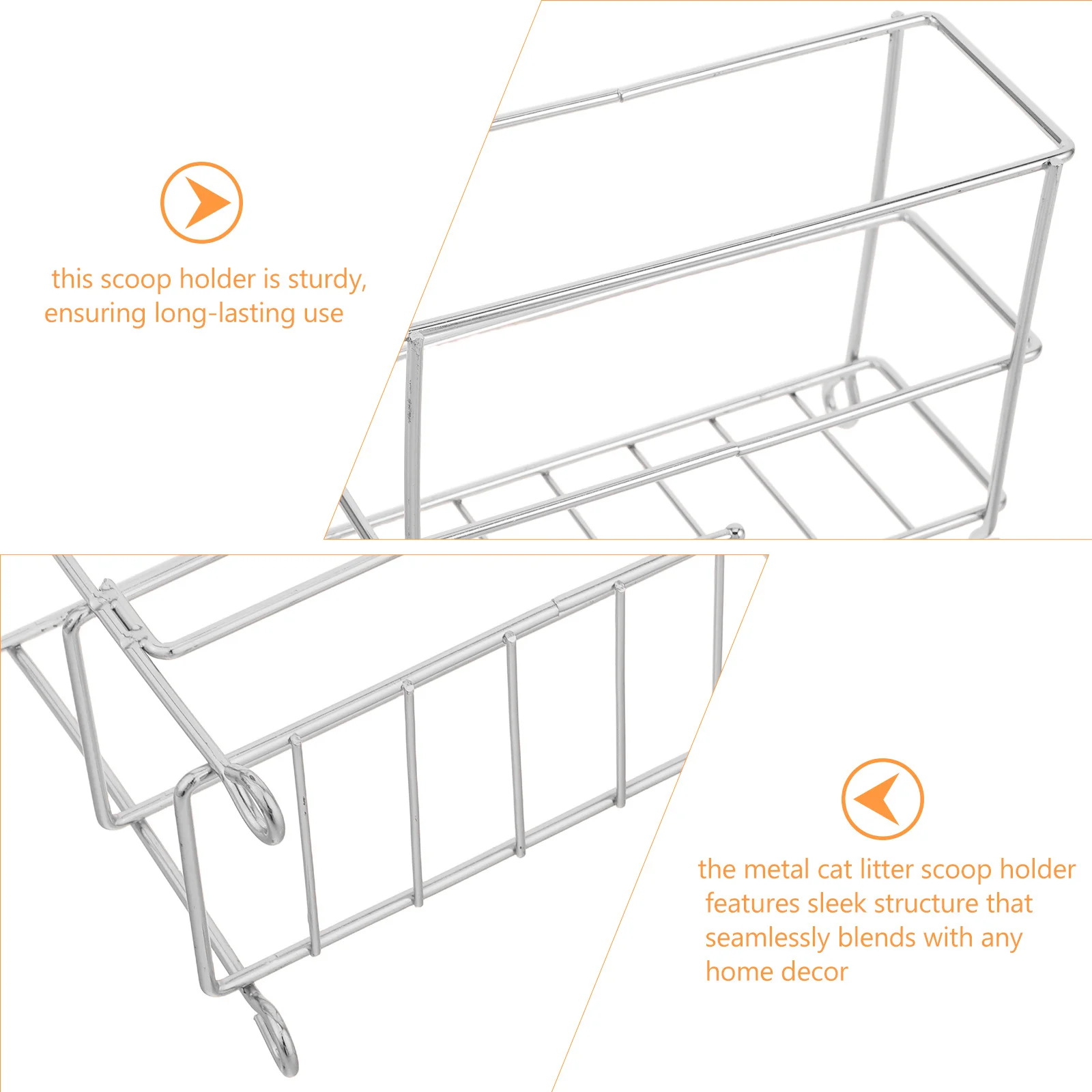 this scoop holder is sturdy, ensuring long-lasting use

the metal cat litter scoop holder features sleek structure that seamlessly blends with any home decor