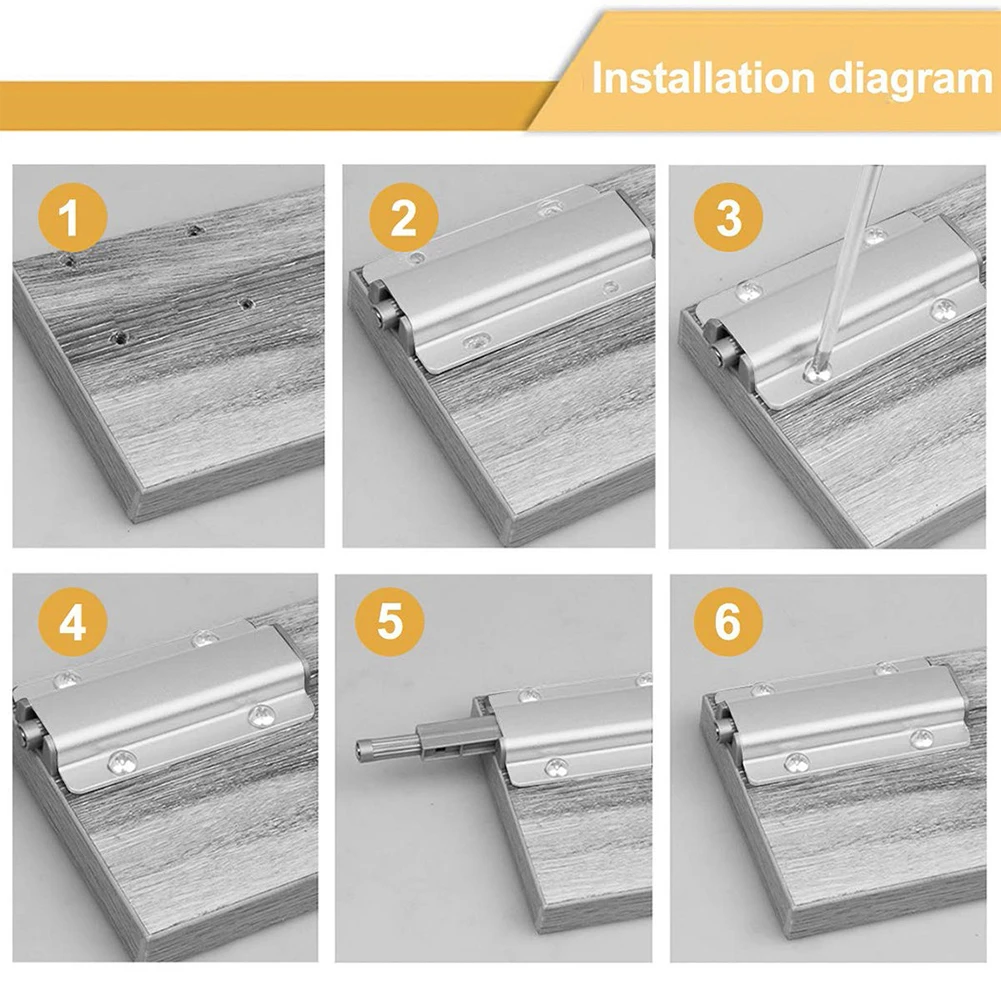 Installation diagram

1

2

3

4

5

6