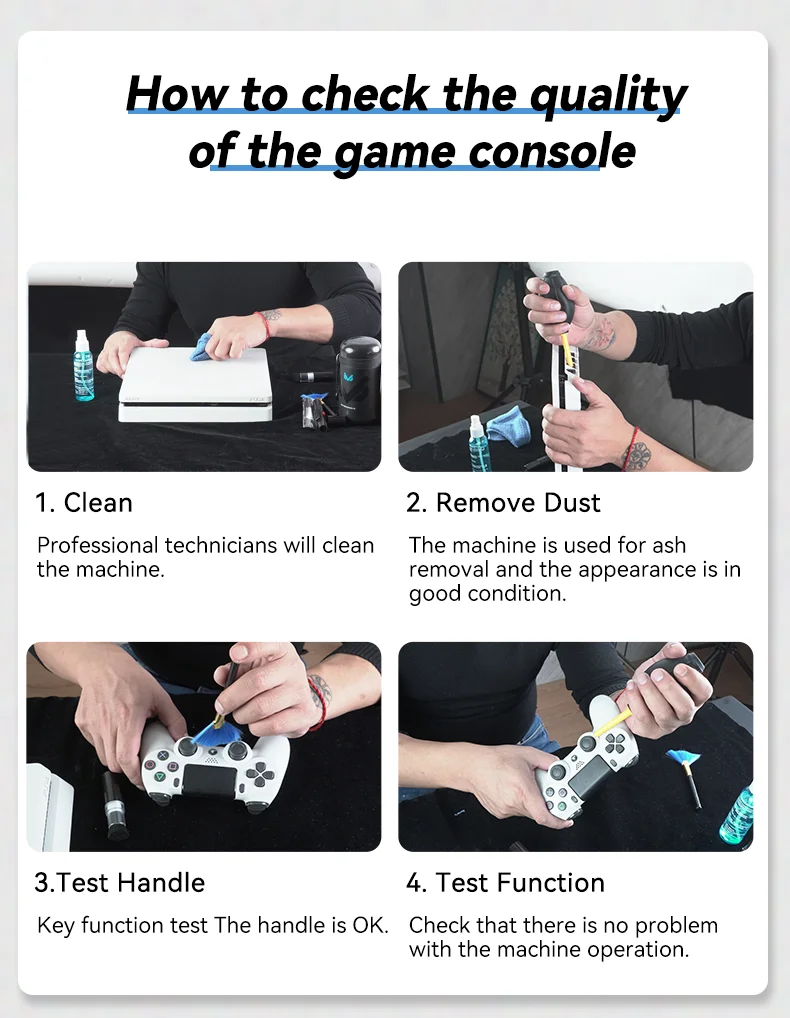 How to check the quality of the game console

1. Clean

Professional technicians will clean the machine.

2. Remove Dust

The machine is used for ash removal and the appearance is in good condition.

3.Test Handle

Key function test The handle is OK.

4. Test Function

Check that there is no problem with the machine operation.