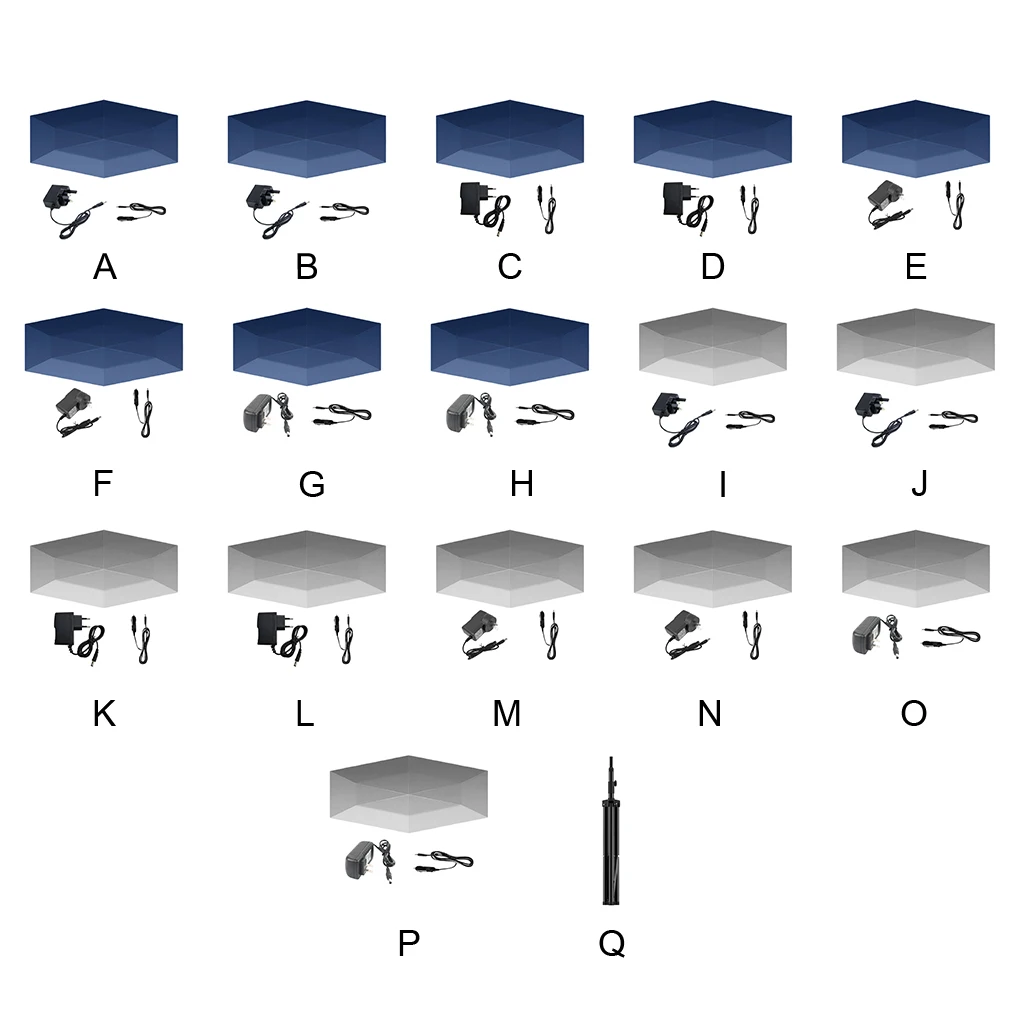 A B C D E

F G H I J

K L M N O

P Q