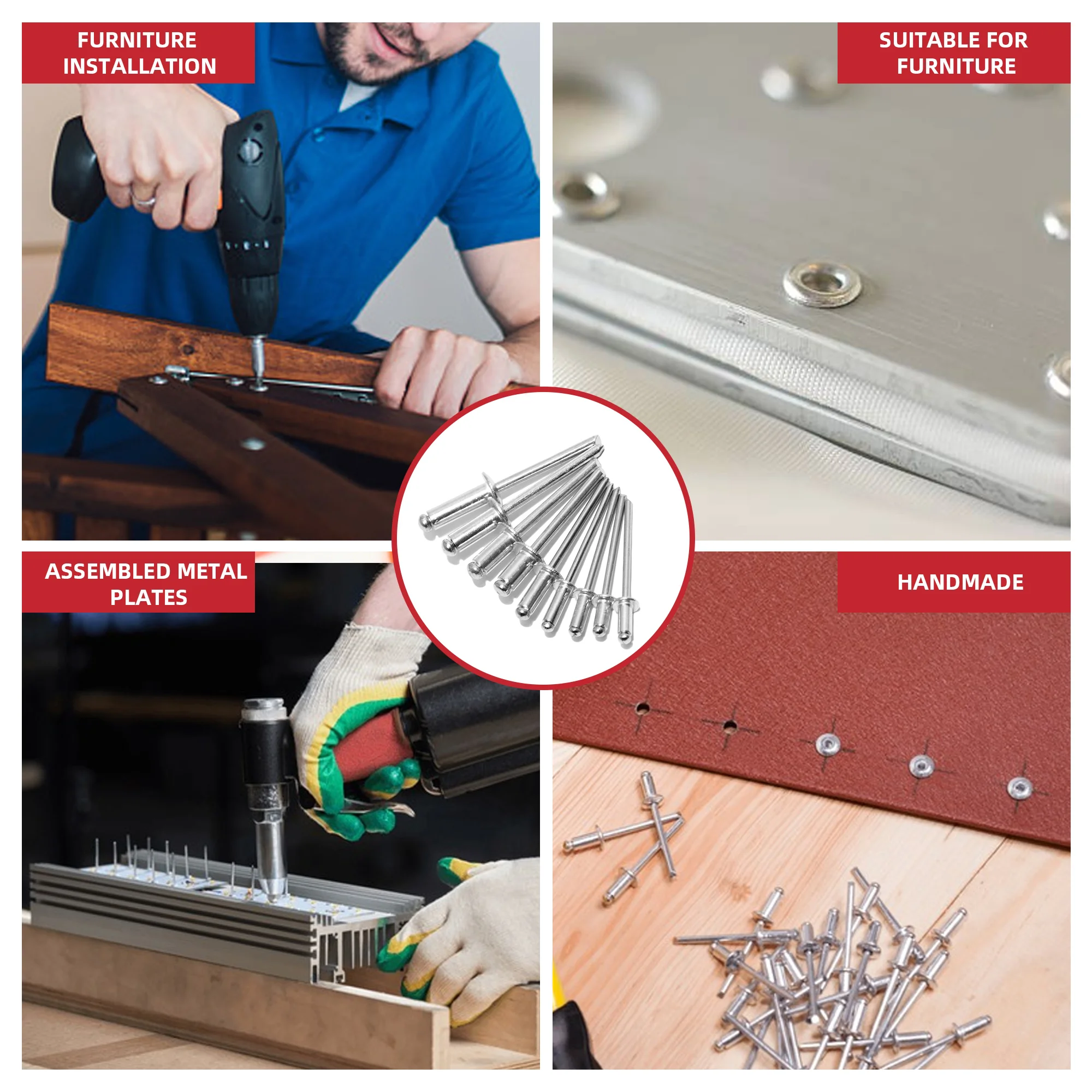 FURNITURE INSTALLATION

SUITABLE FOR FURNITURE

ASSEMBLED METAL PLATES

HANDMADE