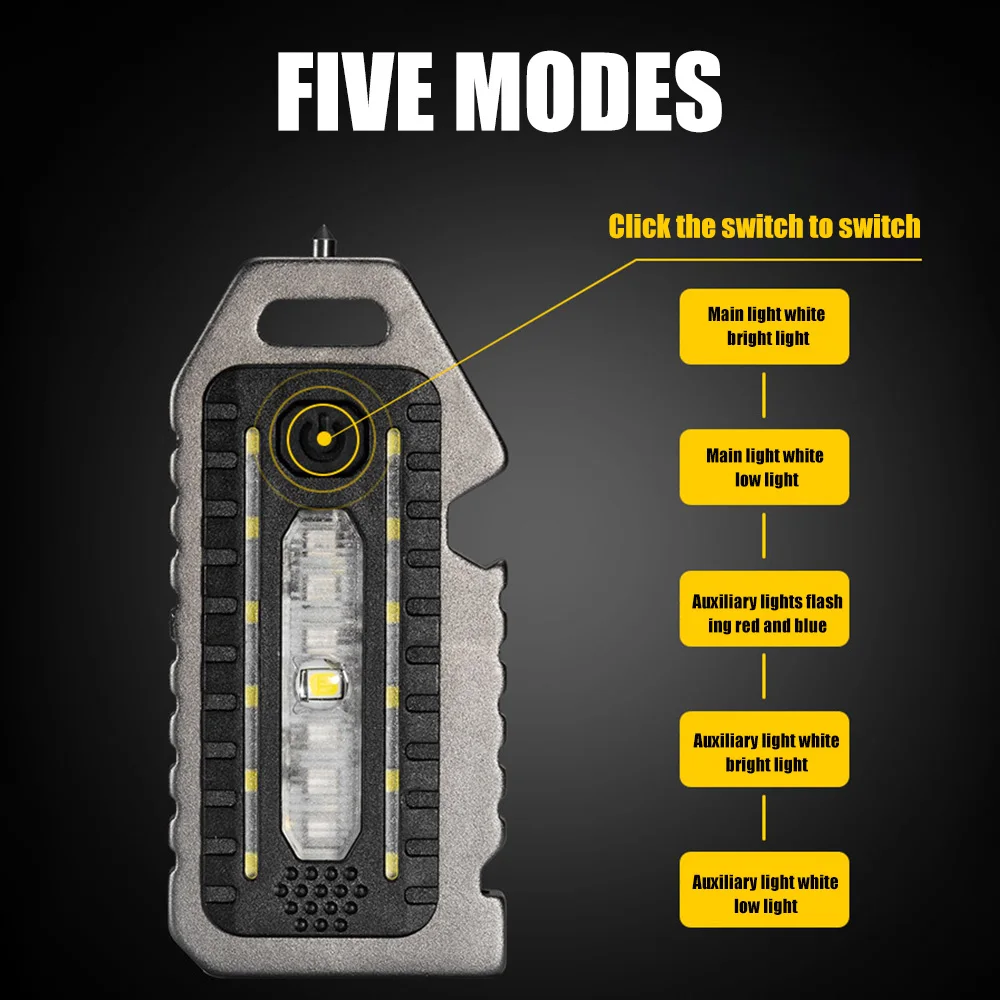 FIVE MODES

Click the switch to switch

Main light white bright light

Main light white low light

Auxiliary lights flash ing red and blue

Auxiliary light white bright light

Auxiliary light white low light