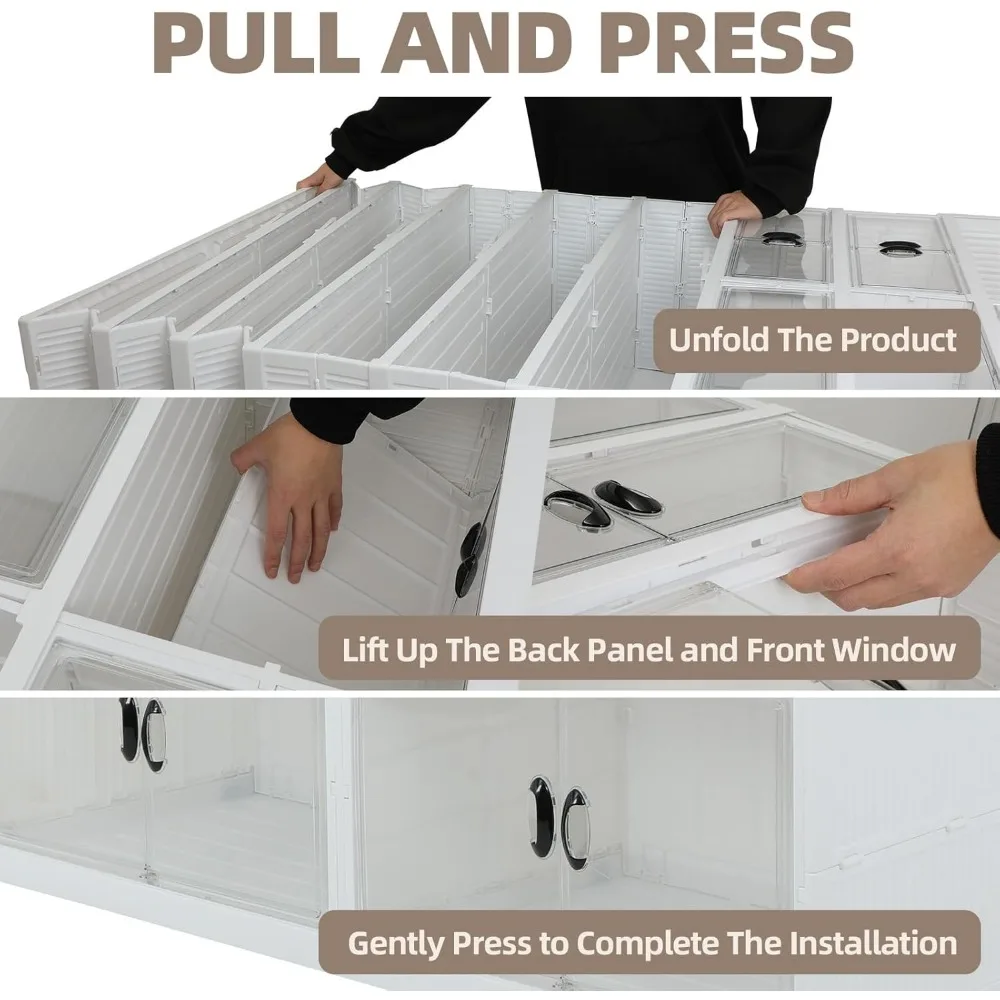 PULL AND PRESS

Unfold The Product

Lift Up The Back Panel and Front Window

Gently Press to Complete The Installation