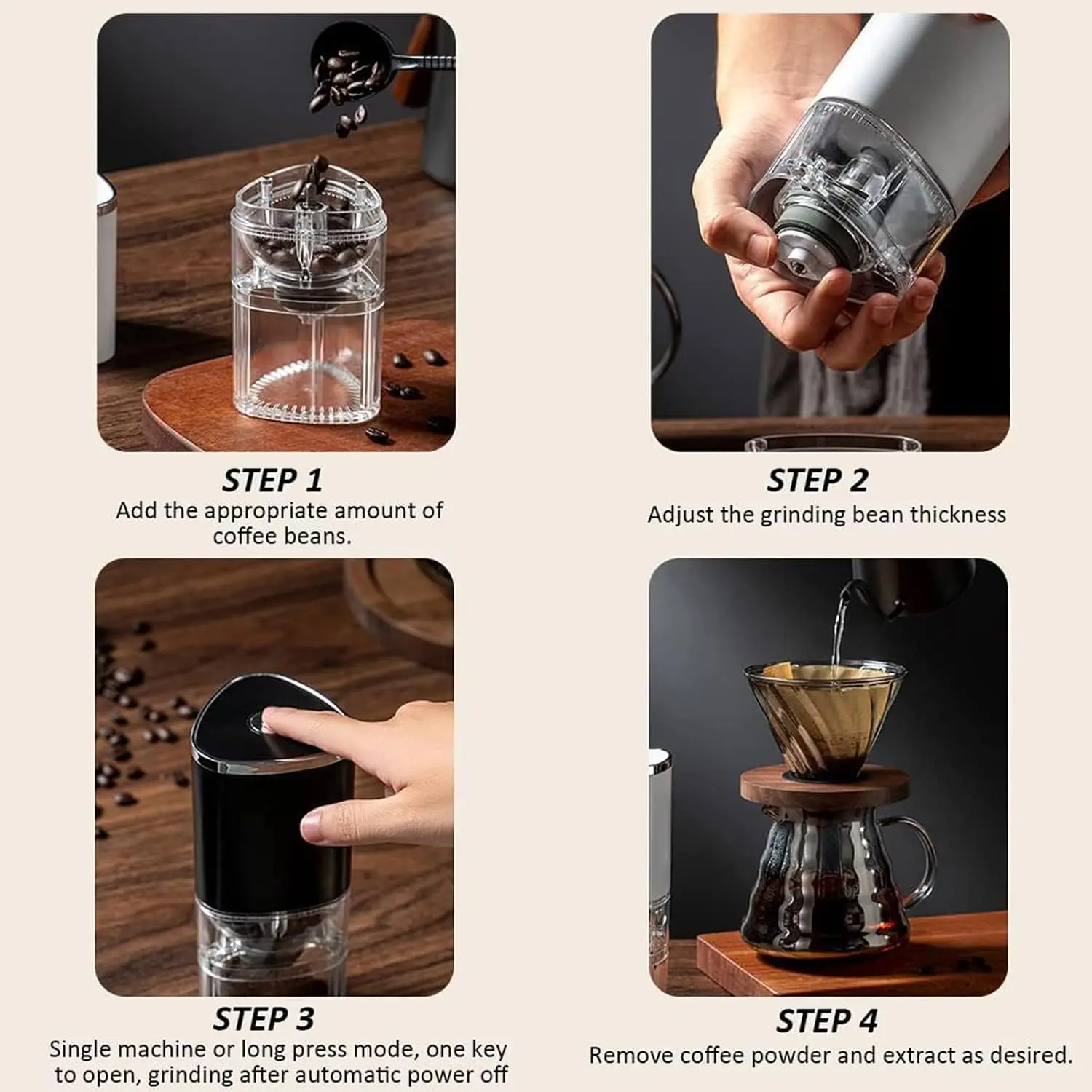 STEP 1
Add the appropriate amount of coffee beans.

STEP 2
Adjust the grinding bean thickness

STEP 3
Single machine or long press mode, one key to open, grinding after automatic power off

STEP 4
Remove coffee powder and extract as desired.