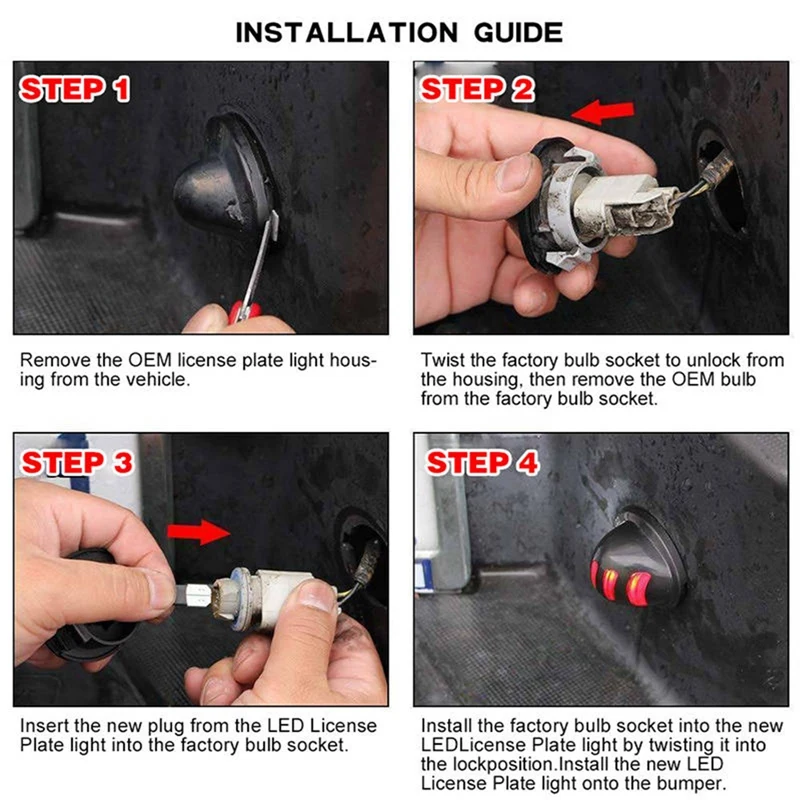 INSTALLATION GUIDE

STEP 1

Remove the OEM license plate light housing from the vehicle.

STEP 2

Twist the factory bulb socket to unlock from the housing, then remove the OEM bulb from the factory bulb socket.

STEP 3

Insert the new plug from the LED License Plate light into the factory bulb socket.

STEP 4

Install the factory bulb socket into the new LEDLicense Plate light by twisting it into the lockposition.Install the new LED License Plate light onto the bumper.