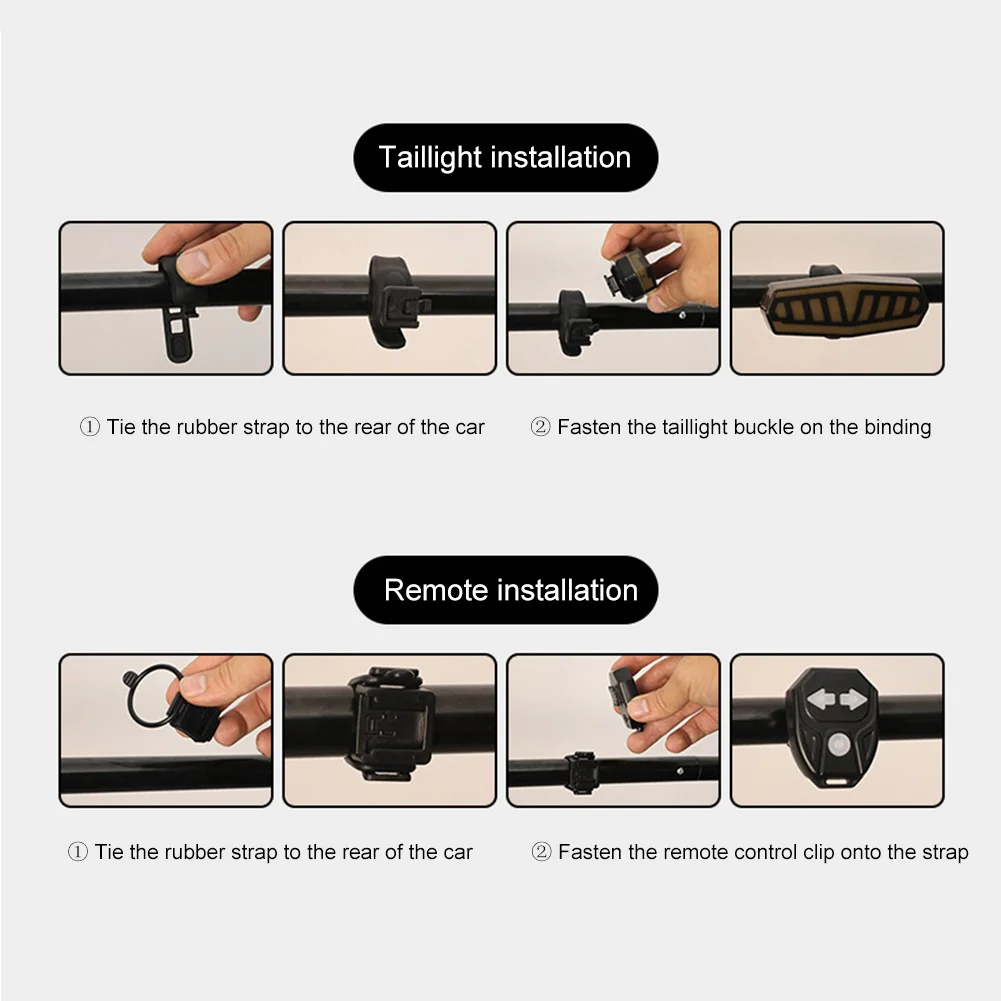 Taillight installation

① Tie the rubber strap to the rear of the car

② Fasten the taillight buckle on the binding

Remote installation

① Tie the rubber strap to the rear of the car

② Fasten the remote control clip onto the strap