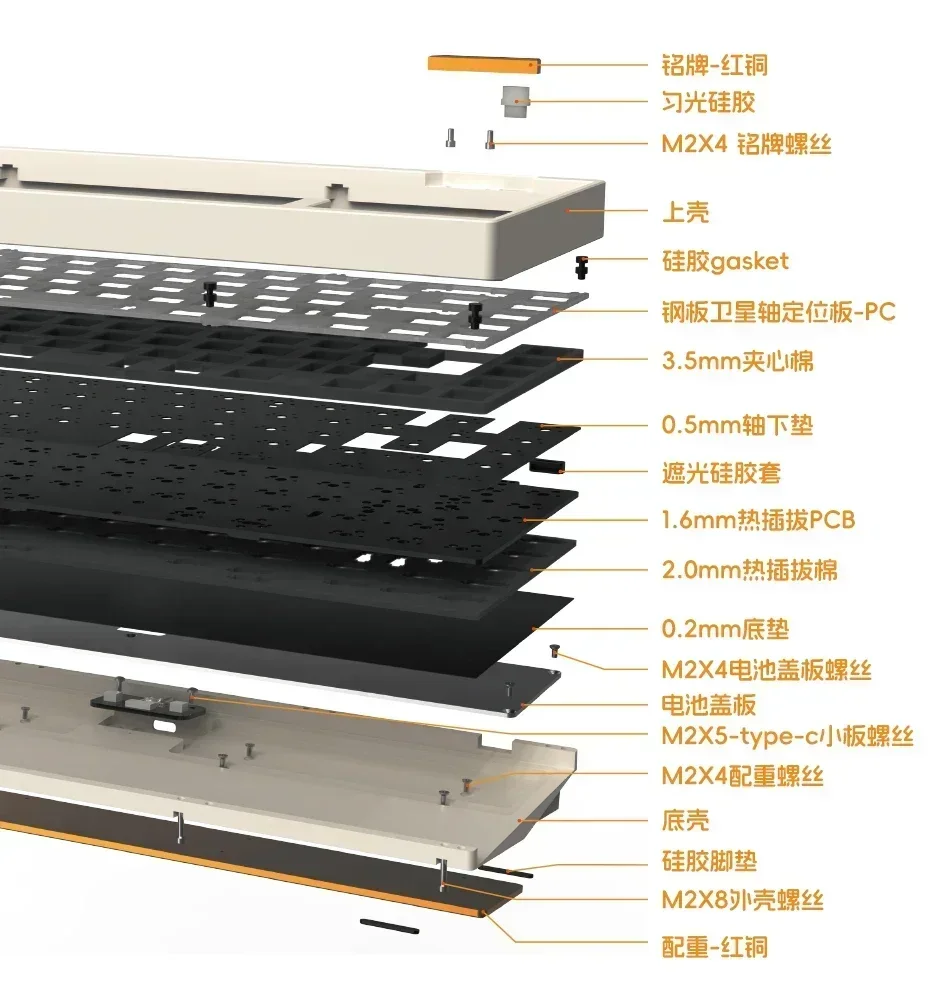 铭牌-红铜
匀光硅胶
M2X4 铭牌螺丝
上壳
硅胶gasket
钢板卫星轴定位板-PC
3.5mm夹心棉
0.5mm轴下垫
遮光硅胶套
1.6mm热插拔PCB
2.0mm热插拔棉
0.2mm底垫
M2X4电池盖板螺丝
电池盖板
M2X5-type-c小板螺丝
M2X4配重螺丝
底壳
硅胶脚垫
M2X8外壳螺丝
配重-红铜