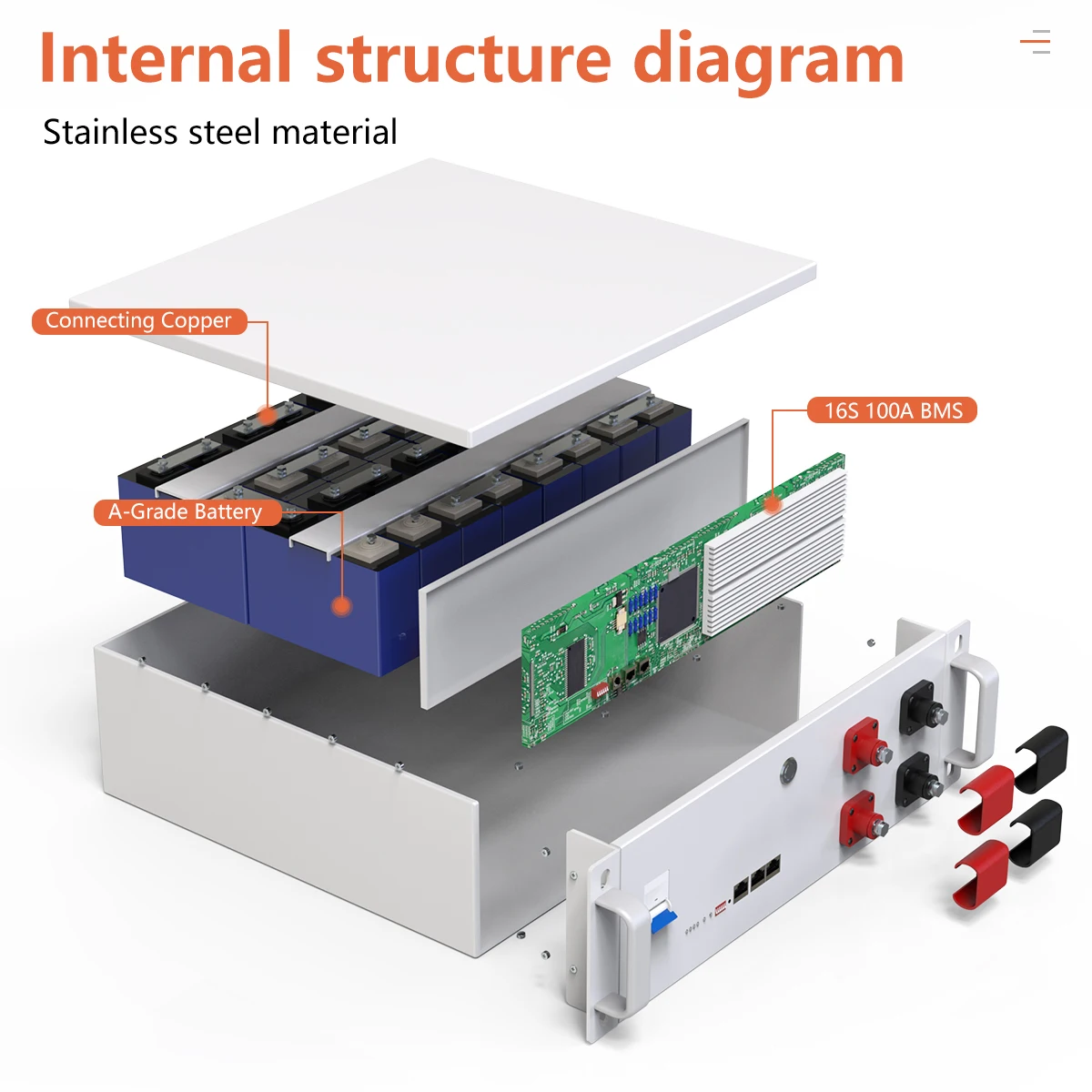 Internal structure diagram

Stainless steel material

Connecting Copper

16S 100A BMS

A-Grade Battery