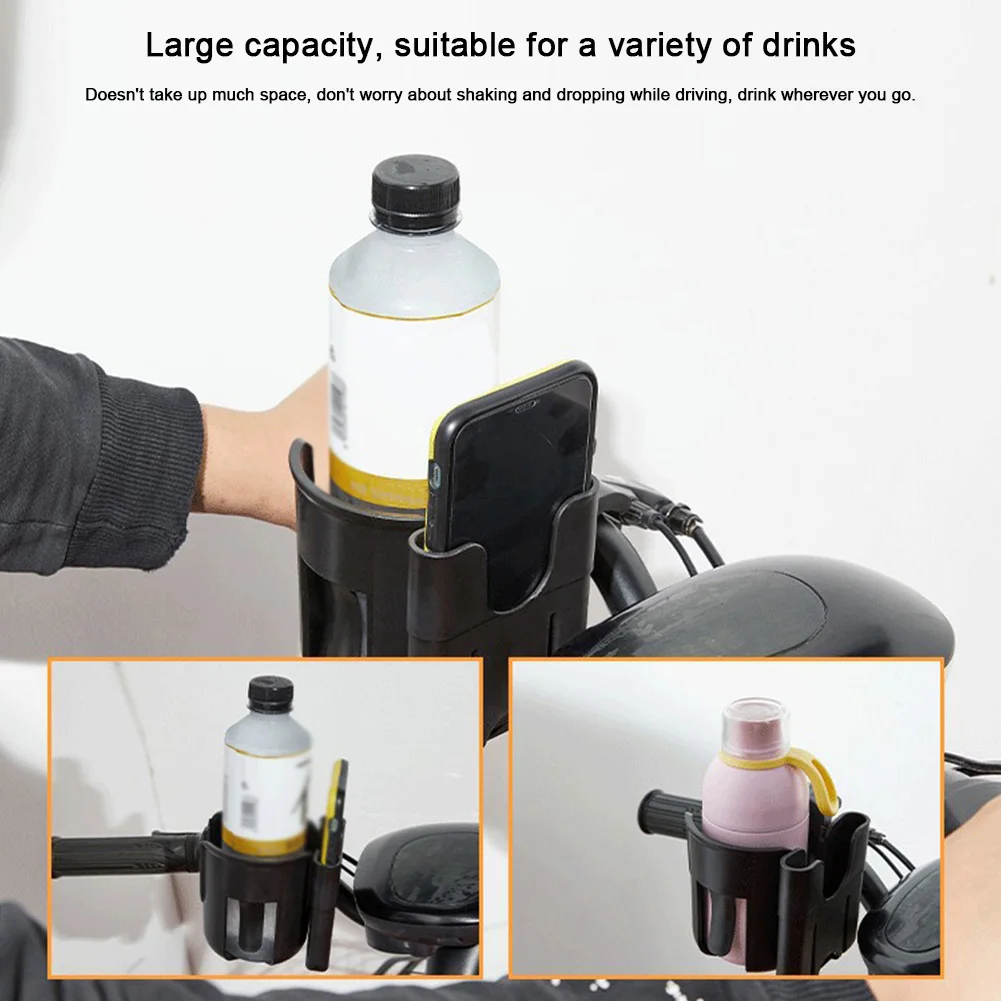 Large capacity, suitable for a variety of drinks

Doesn't take up much space, don't worry about shaking and dropping while driving, drink wherever you go.