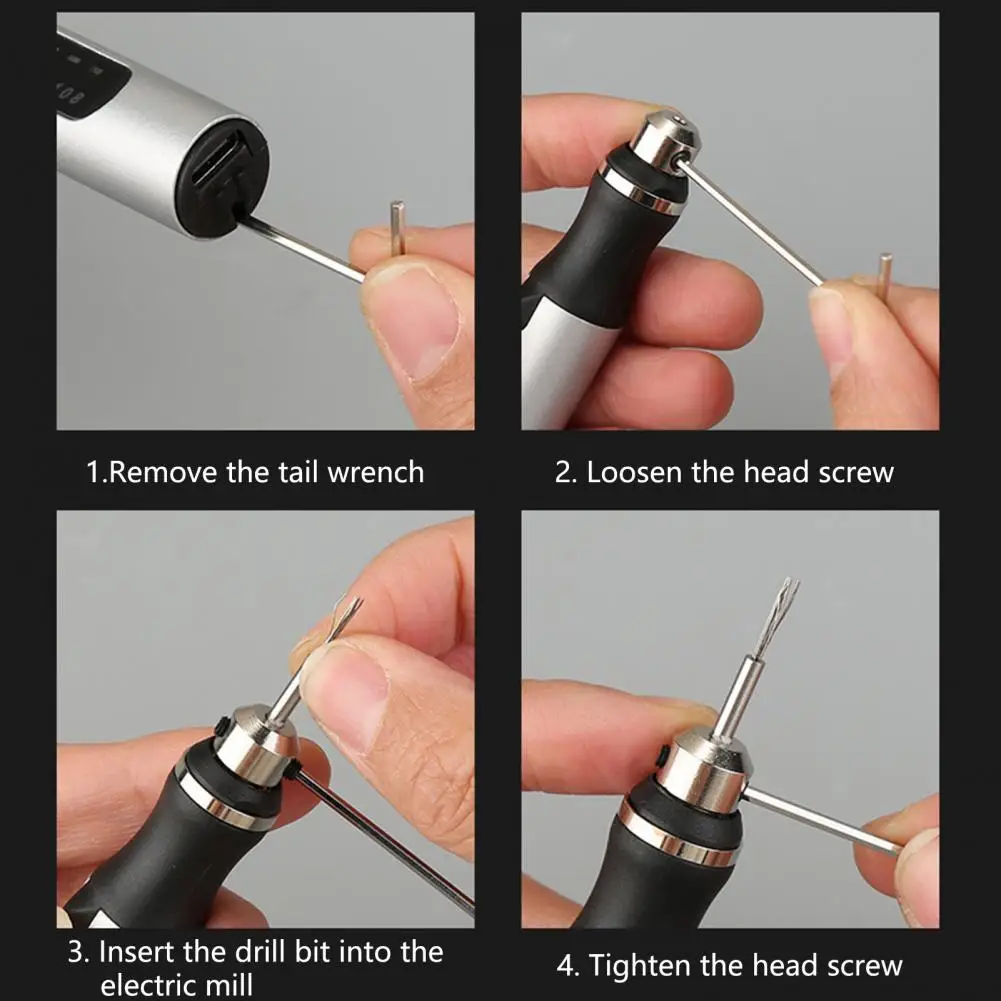 1.Remove the tail wrench

2. Loosen the head screw

3. Insert the drill bit into the electric mill

4. Tighten the head screw