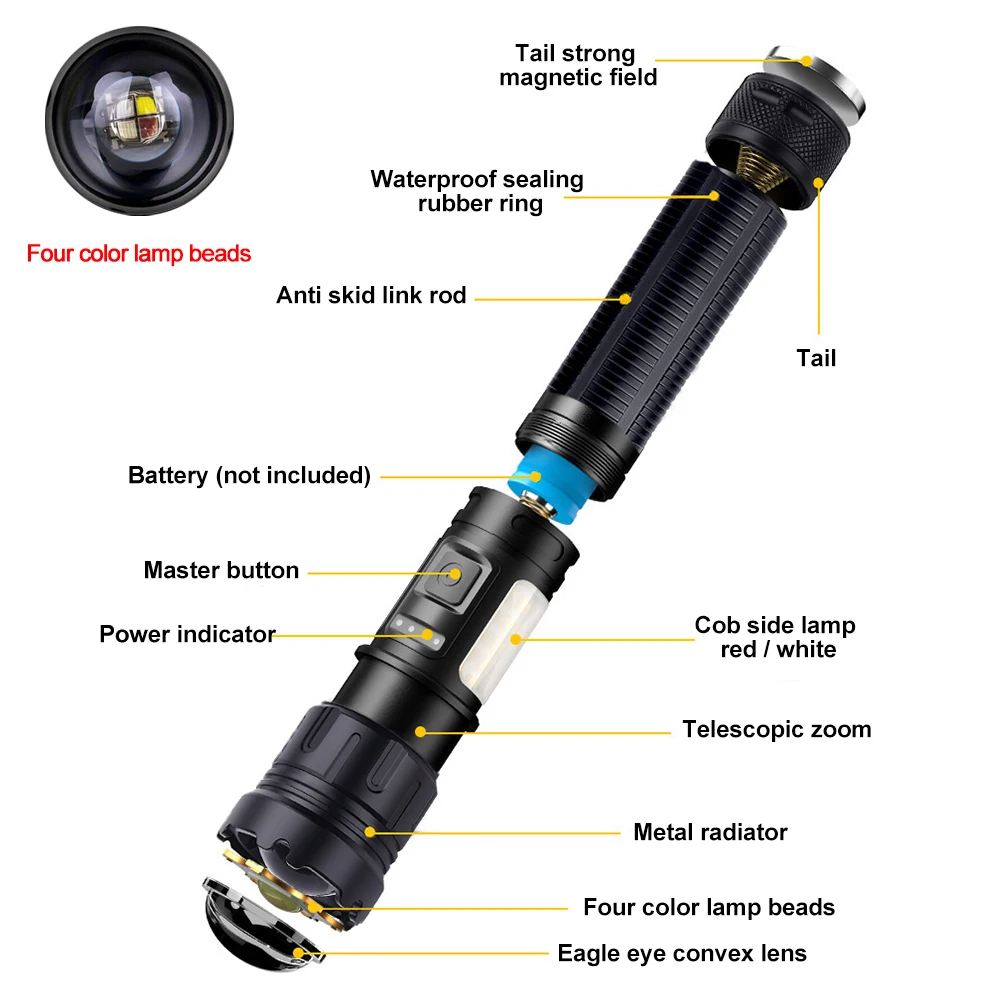 Four color lamp beads

Tail strong magnetic field

Waterproof sealing rubber ring

Anti skid link rod

Tail

Battery (not included)

Master button

Power indicator

Cob side lamp red / white

Telescopic zoom

Metal radiator

Four color lamp beads

Eagle eye convex lens