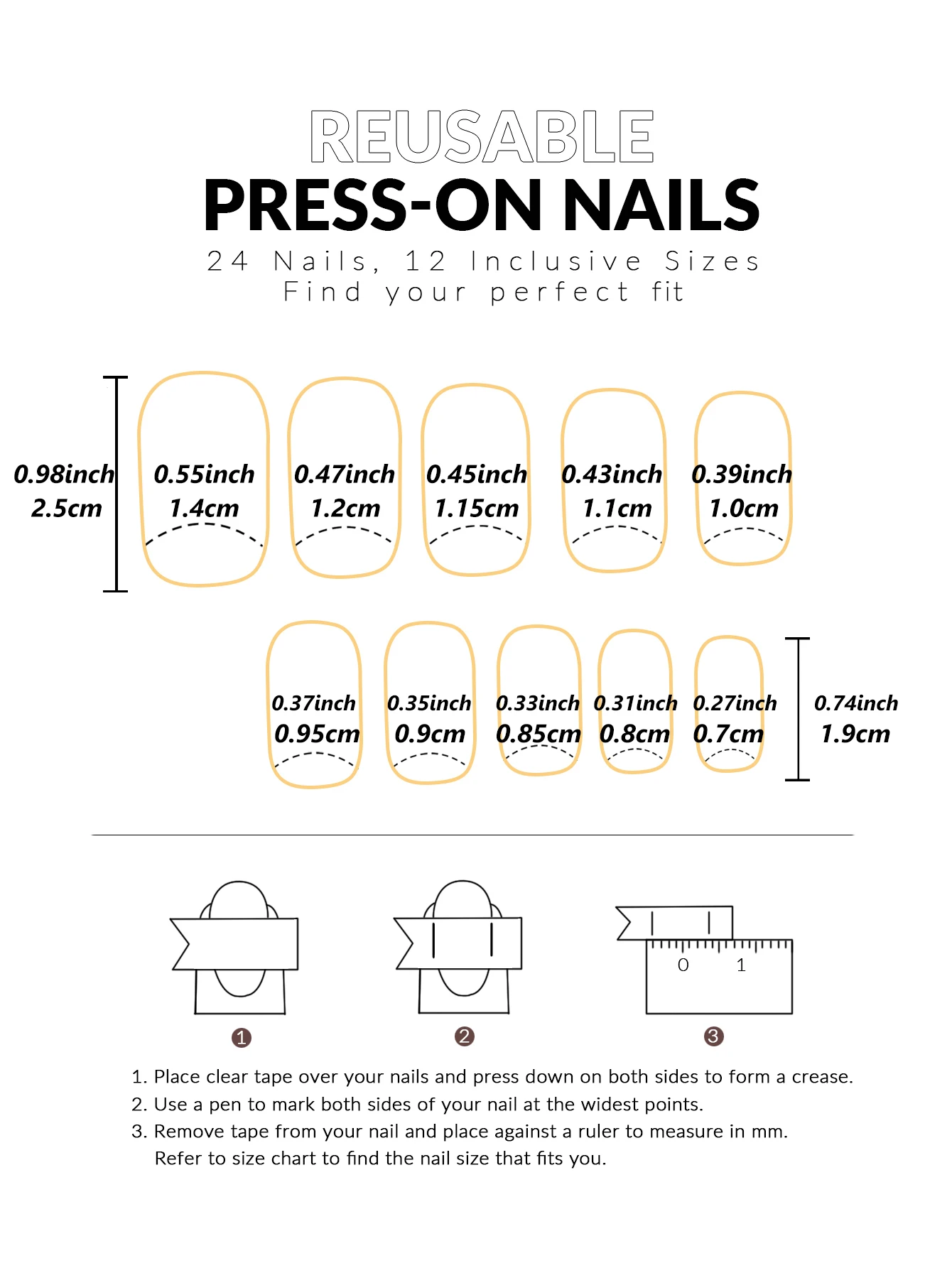 REUSABLE
PRESS-ON NAILS
24 Nails, 12 Inclusive Sizes
Find your perfect fit

0.98inch
2.5cm

0.55inch
1.4cm

0.47inch
1.2cm

0.45inch
1.15cm

0.43inch
1.1cm

0.39inch
1.0cm

0.37inch
0.95cm

0.35inch
0.9cm

0.33inch
0.85cm

0.31inch
0.8cm

0.27inch
0.7cm

0.74inch
1.9cm

0 1

1 2 3

1. Place clear tape over your nails and press down on both sides to form a crease.
2. Use a pen to mark both sides of your nail at the widest points.
3. Remove tape from your nail and place against a ruler to measure in mm. Refer to size chart to find the nail size that fits you.