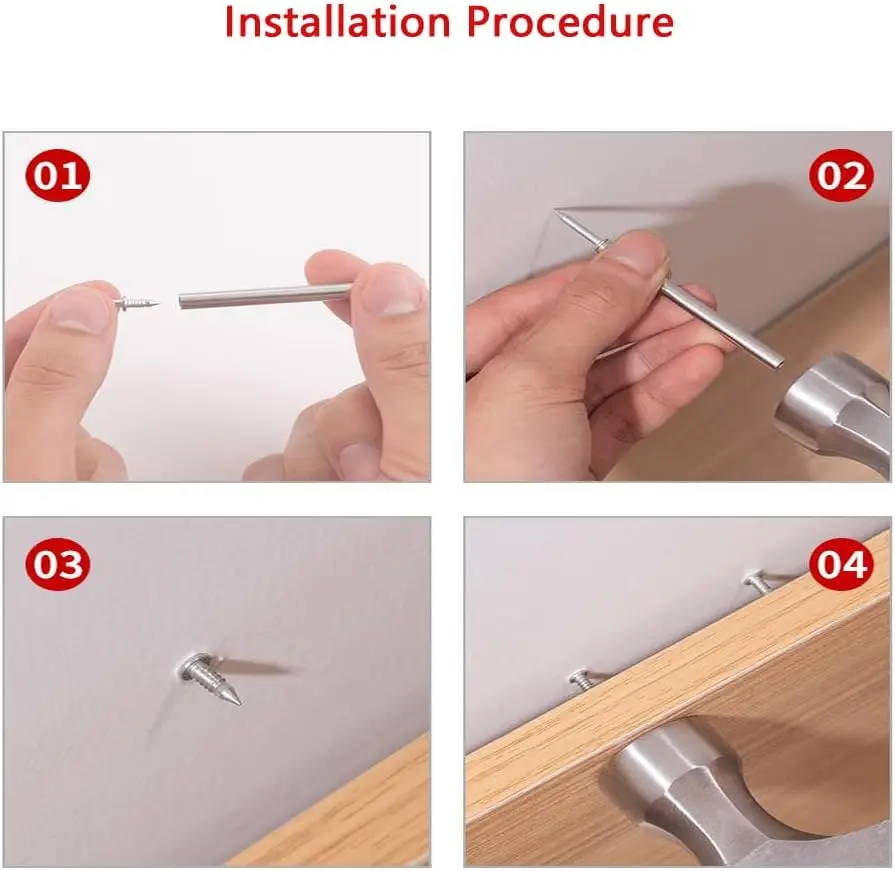 Installation Procedure

01

02

03

04