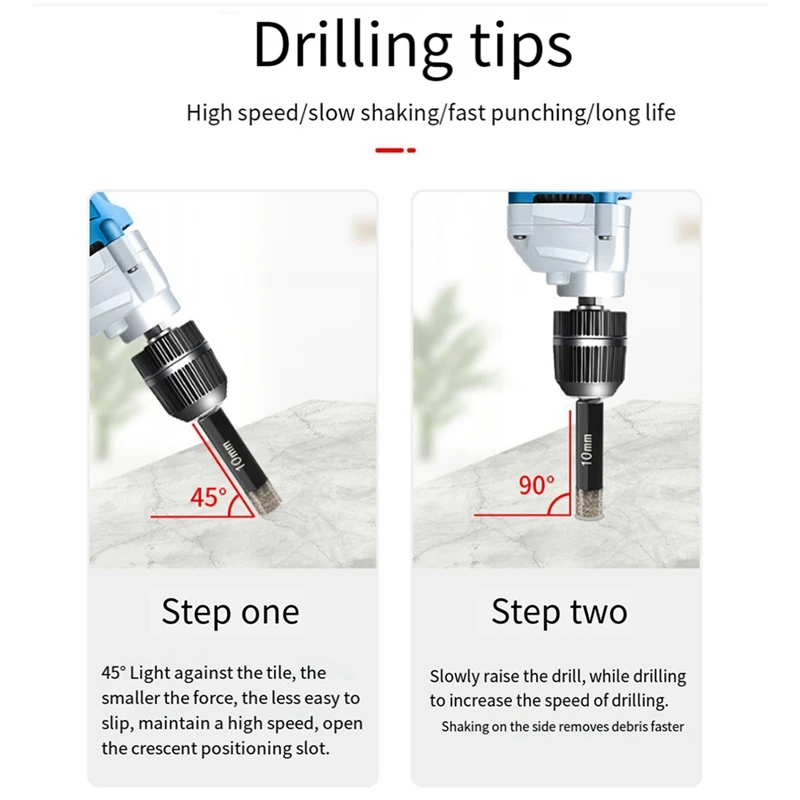 Drilling tips

High speed/slow shaking/fast punching/long life

10mm

45°

Step one

45° Light against the tile, the smaller the force, the less easy to slip, maintain a high speed, open the crescent positioning slot.

10mm

90°

Step two

Slowly raise the drill, while drilling to increase the speed of drilling.

Shaking on the side removes debris faster