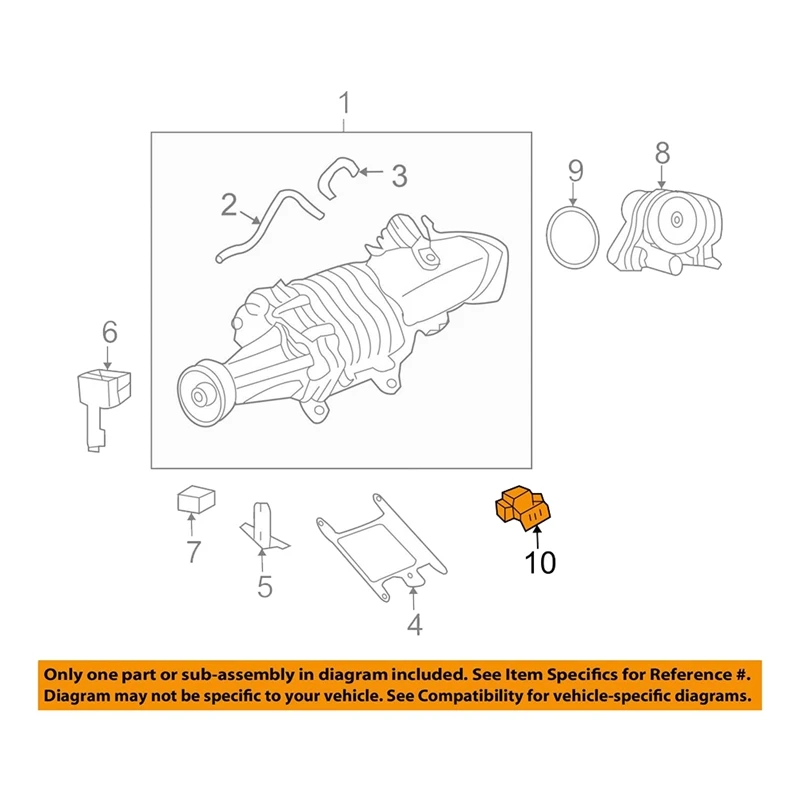 1
2
3
9
8
6
7
5
4
10

Only one part or sub-assembly in diagram included. See Item Specifics for Reference #. Diagram may not be specific to your vehicle. See Compatibility for vehicle-specific diagrams.