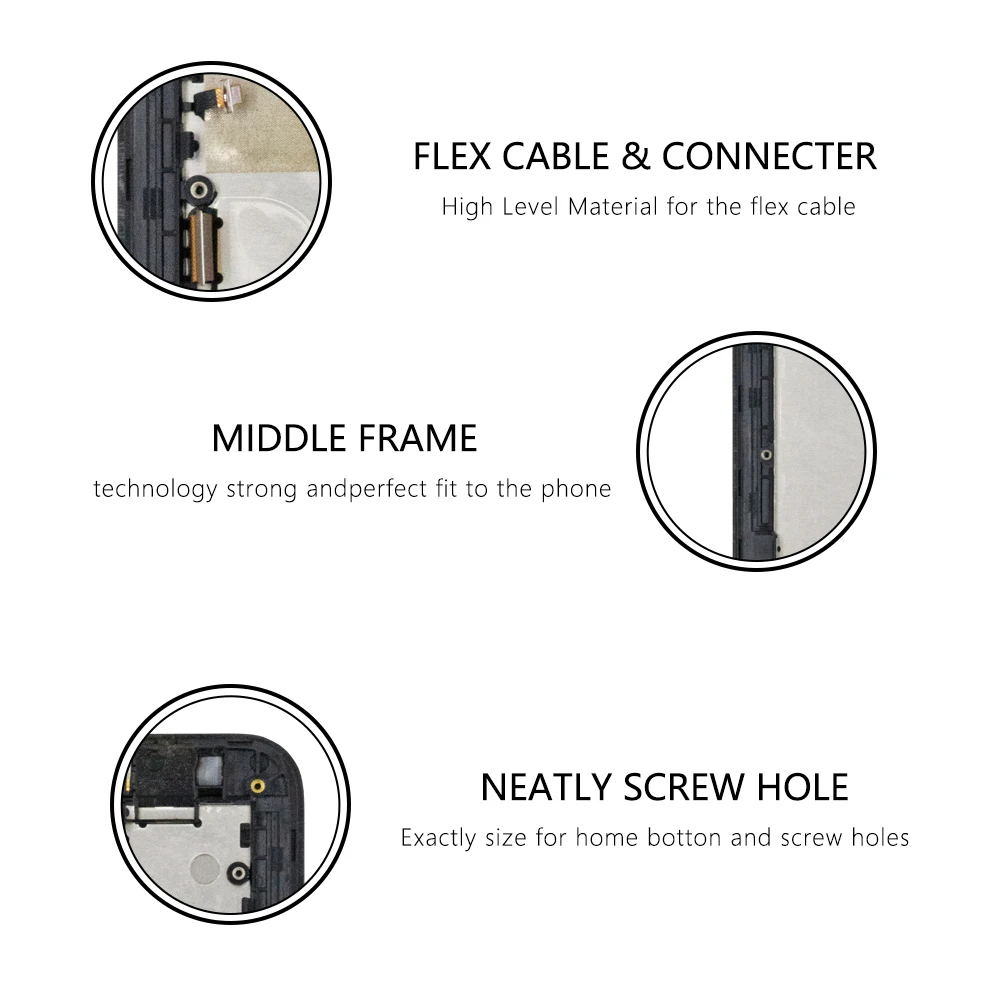 FLEX CABLE & CONNECTER
High Level Material for the flex cable

MIDDLE FRAME
technology strong andperfect fit to the phone

NEATLY SCREW HOLE
Exactly size for home botton and screw holes