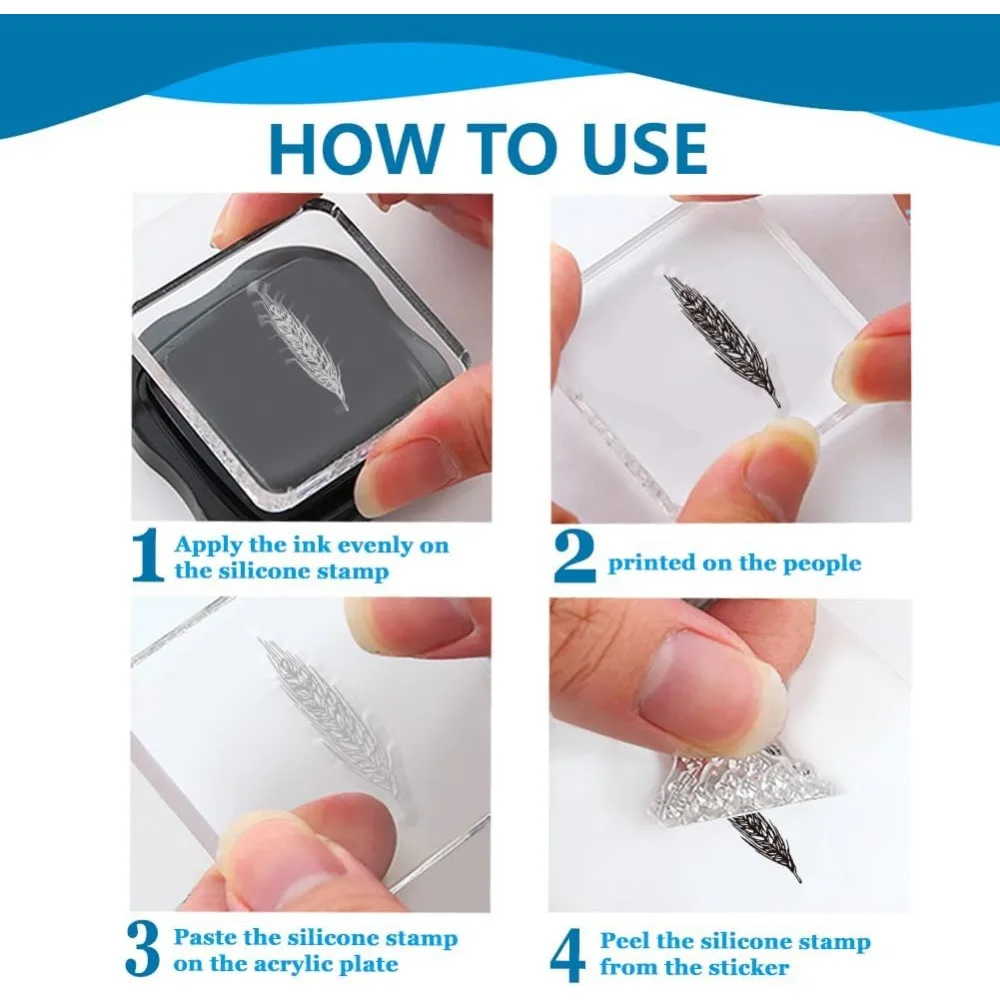 HOW TO USE

1 Apply the ink evenly on the silicone stamp

2 printed on the people

3 Paste the silicone stamp on the acrylic plate

4 Peel the silicone stamp from the sticker