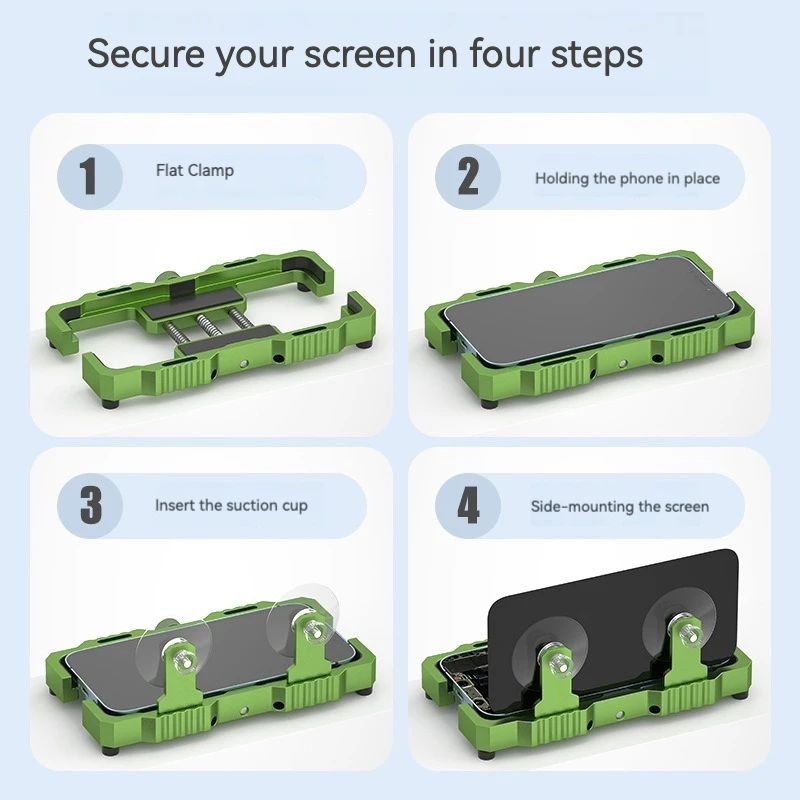 Secure your screen in four steps

1 Flat Clamp

2 Holding the phone in place

3 Insert the suction cup

4 Side-mounting the screen