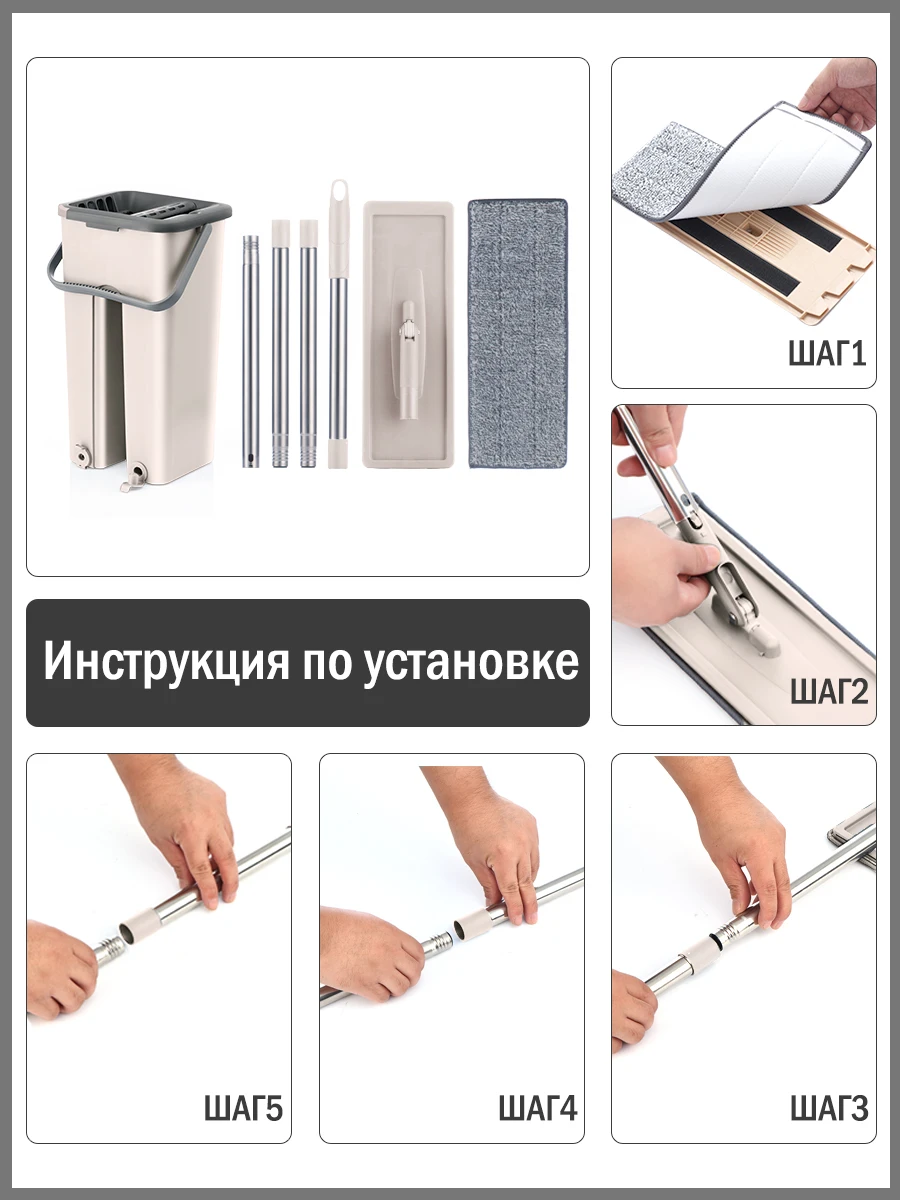 ШАГ1

ШАГ2

Инструкция по установке

ШАГ5

ШАГ4

ШАГ3