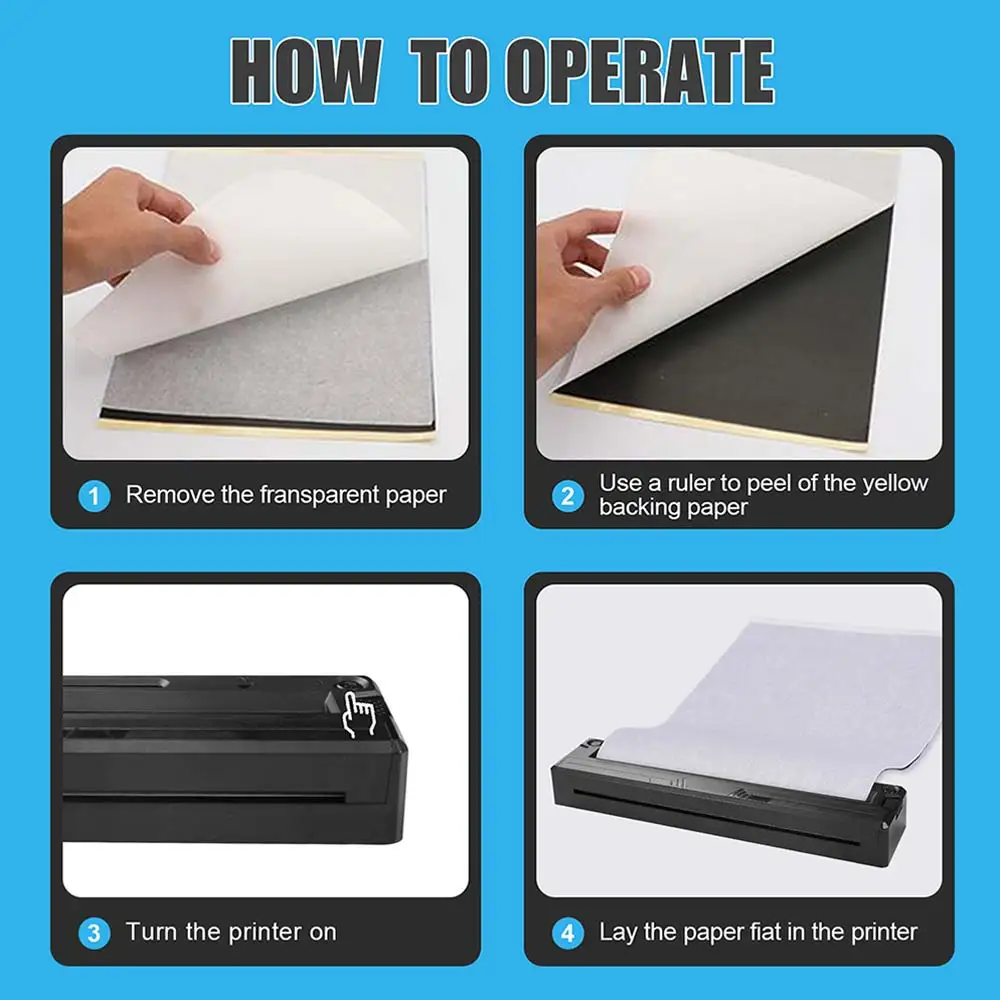 HOW TO OPERATE

1 Remove the fransparent paper

2 Use a ruler to peel of the yellow backing paper

3 Turn the printer on

4 Lay the paper fiat in the printer