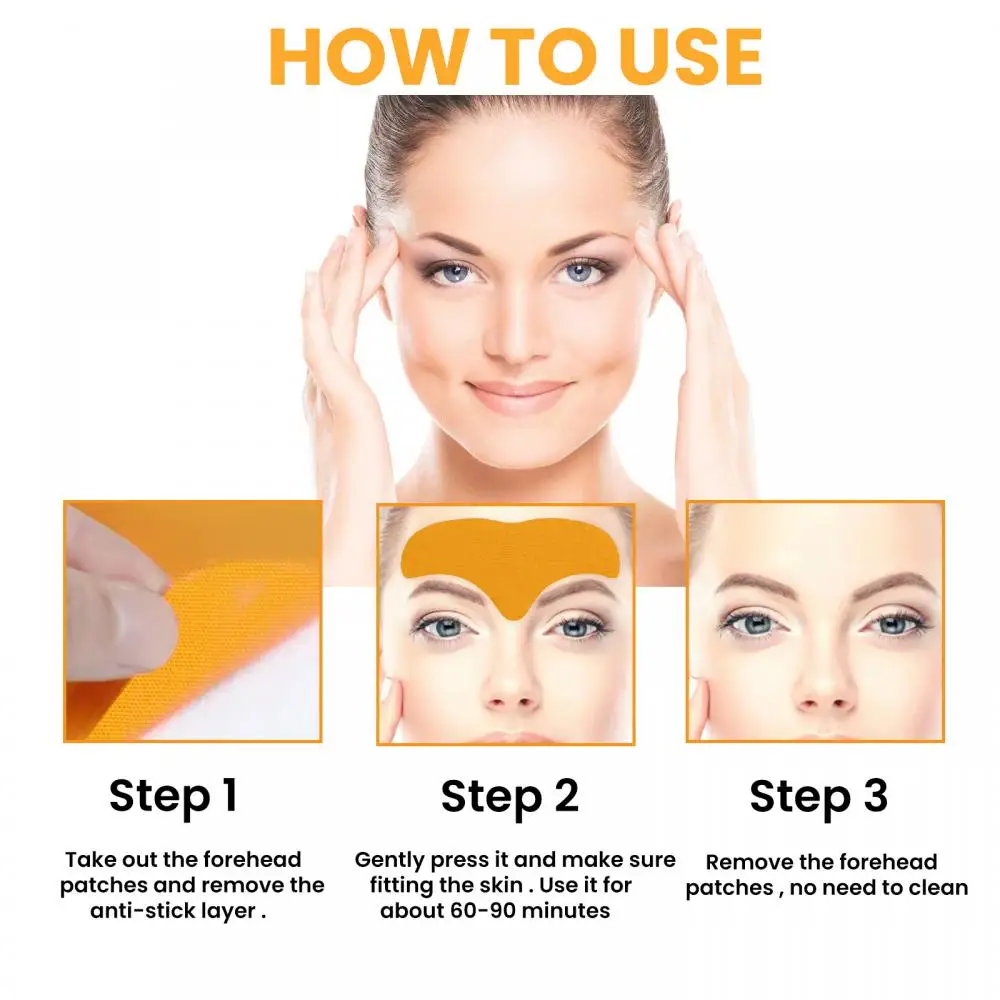 HOW TO USE

Step 1

Take out the forehead patches and remove the anti-stick layer .

Step 2

Gently press it and make sure fitting the skin . Use it for about 60-90 minutes

Step 3

Remove the forehead patches , no need to clean